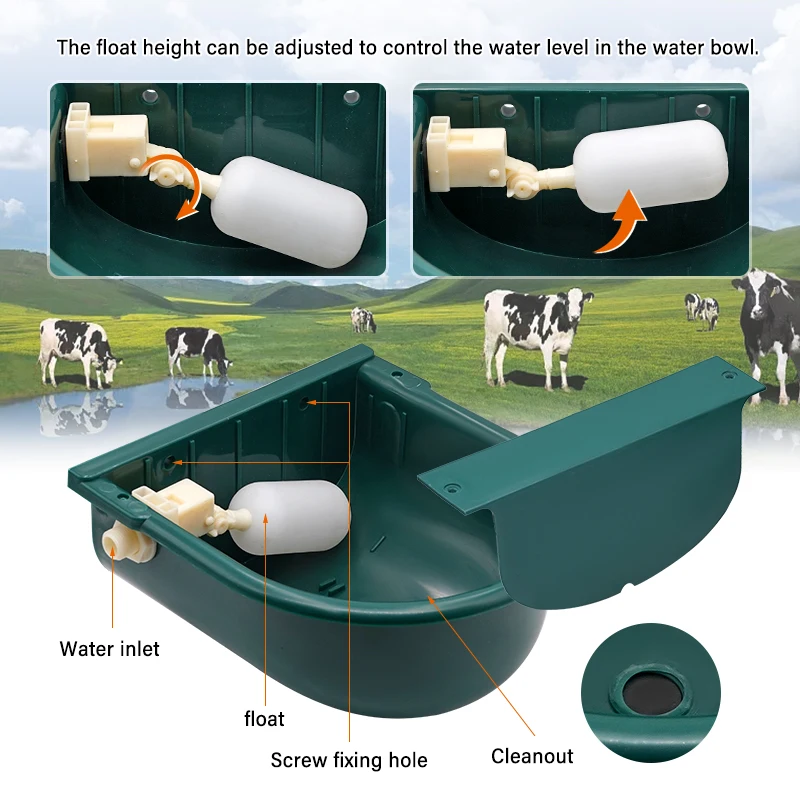 The float height can be adjusted to control the water level in the water bowl.

Water inlet

float

Screw fixing hole

Cleanout