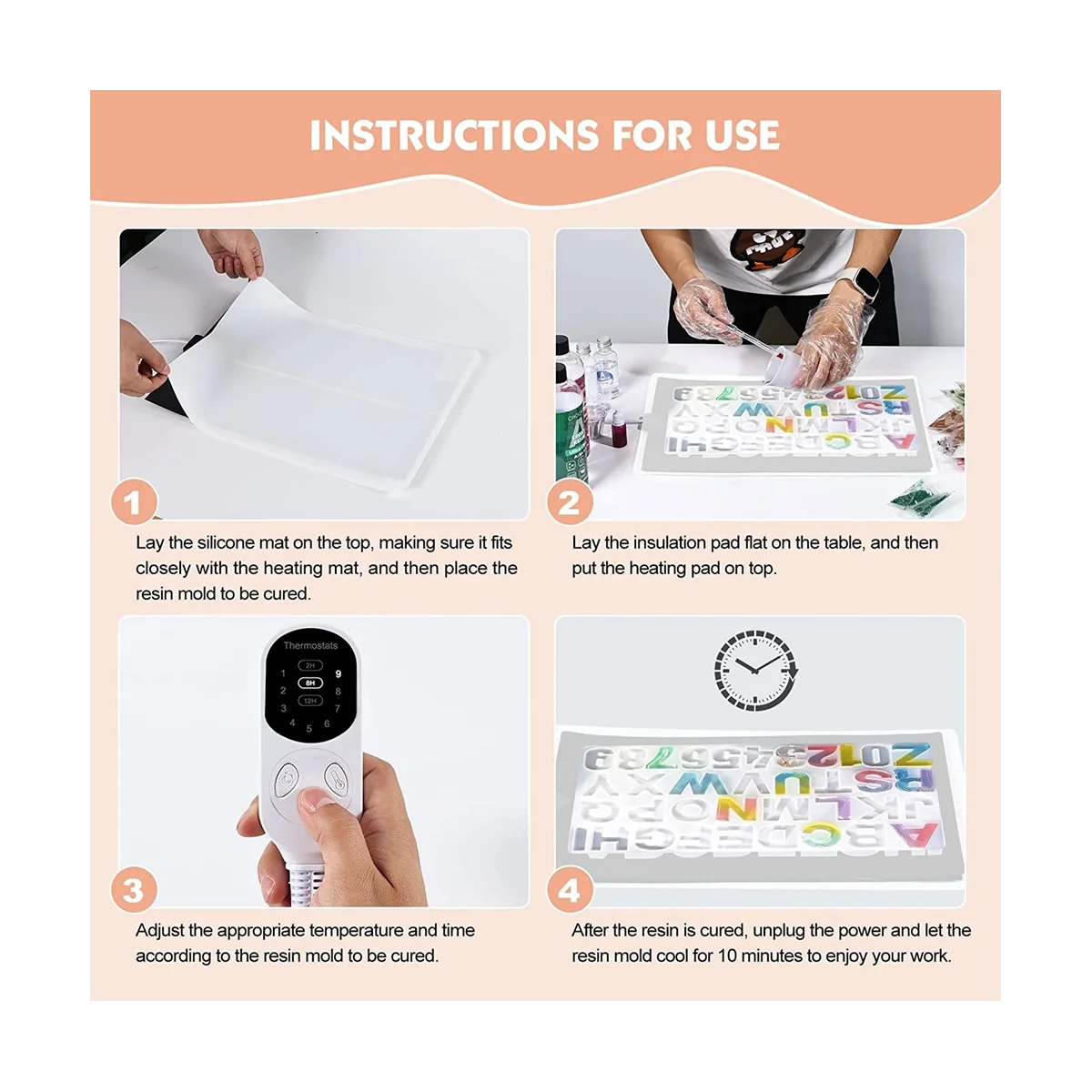 INSTRUCTIONS FOR USE

1
Lay the silicone mat on the top, making sure it fits closely with the heating mat, and then place the resin mold to be cured.

2
Lay the insulation pad flat on the table, and then put the heating pad on top.

Thermostats
2H
8H
12H
1
2
3
4
5
6
7
8
9

3
Adjust the appropriate temperature and time according to the resin mold to be cured.

4
After the resin is cured, unplug the power and let the resin mold cool for 10 minutes to enjoy your work.