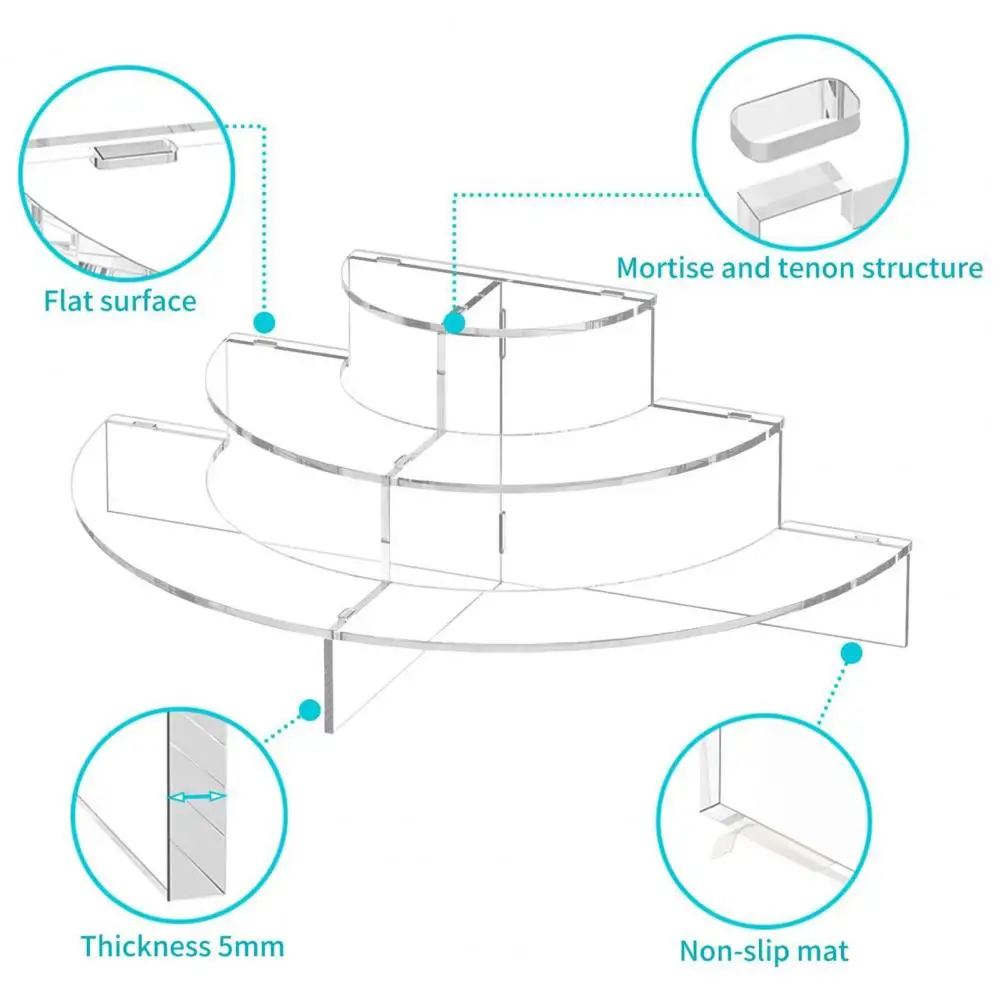 Flat surface

Mortise and tenon structure

Thickness 5mm

Non-slip mat