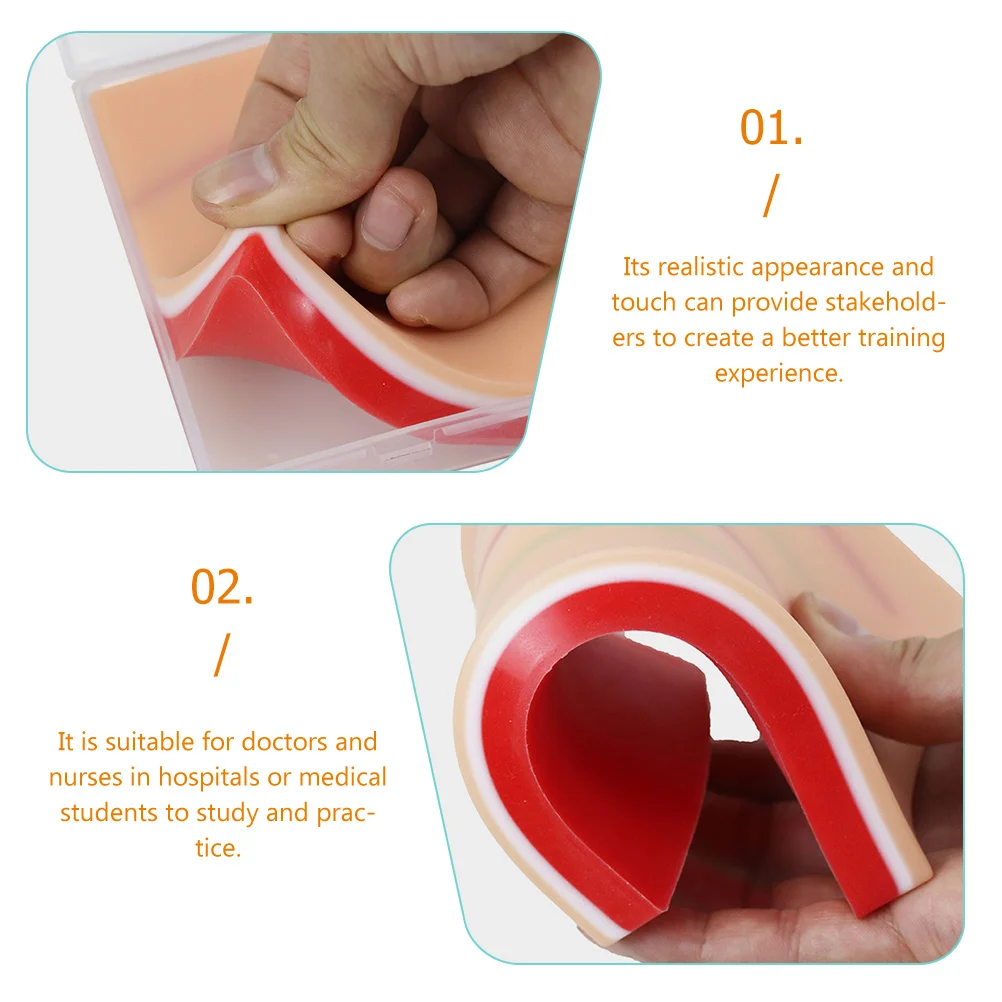 01.
/
Its realistic appearance and touch can provide stakeholders to create a better training experience.

02.
/
It is suitable for doctors and nurses in hospitals or medical students to study and practice.