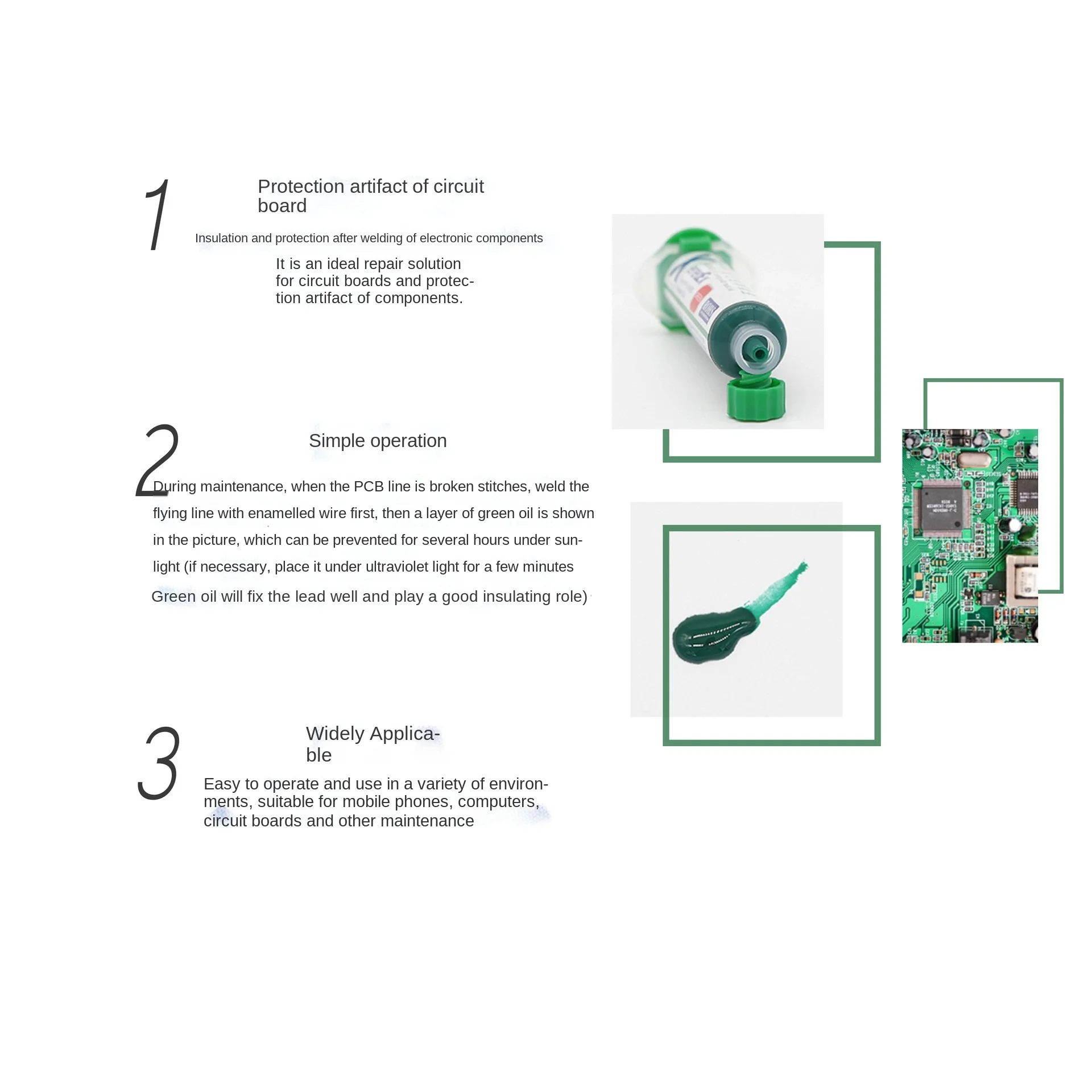 1

Protection artifact of circuit board

Insulation and protection after welding of electronic components

It is an ideal repair solution for circuit boards and protection artifact of components.

2

Simple operation

During maintenance, when the PCB line is broken stitches, weld the flying line with enamelled wire first, then a layer of green oil is shown in the picture, which can be prevented for several hours under sunlight (if necessary, place it under ultraviolet light for a few minutes

Green oil will fix the lead well and play a good insulating role)

3

Widely Applicable

Easy to operate and use in a variety of environments, suitable for mobile phones, computers, circuit boards and other maintenance