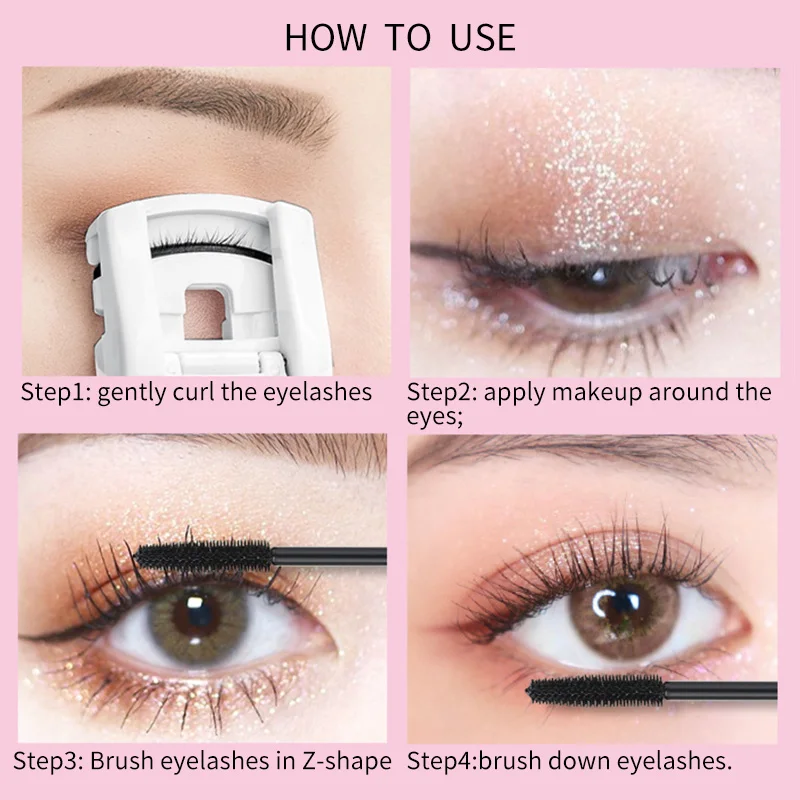 HOW TO USE

Step1: gently curl the eyelashes

Step2: apply makeup around the eyes;

Step3: Brush eyelashes in Z-shape

Step4:brush down eyelashes.