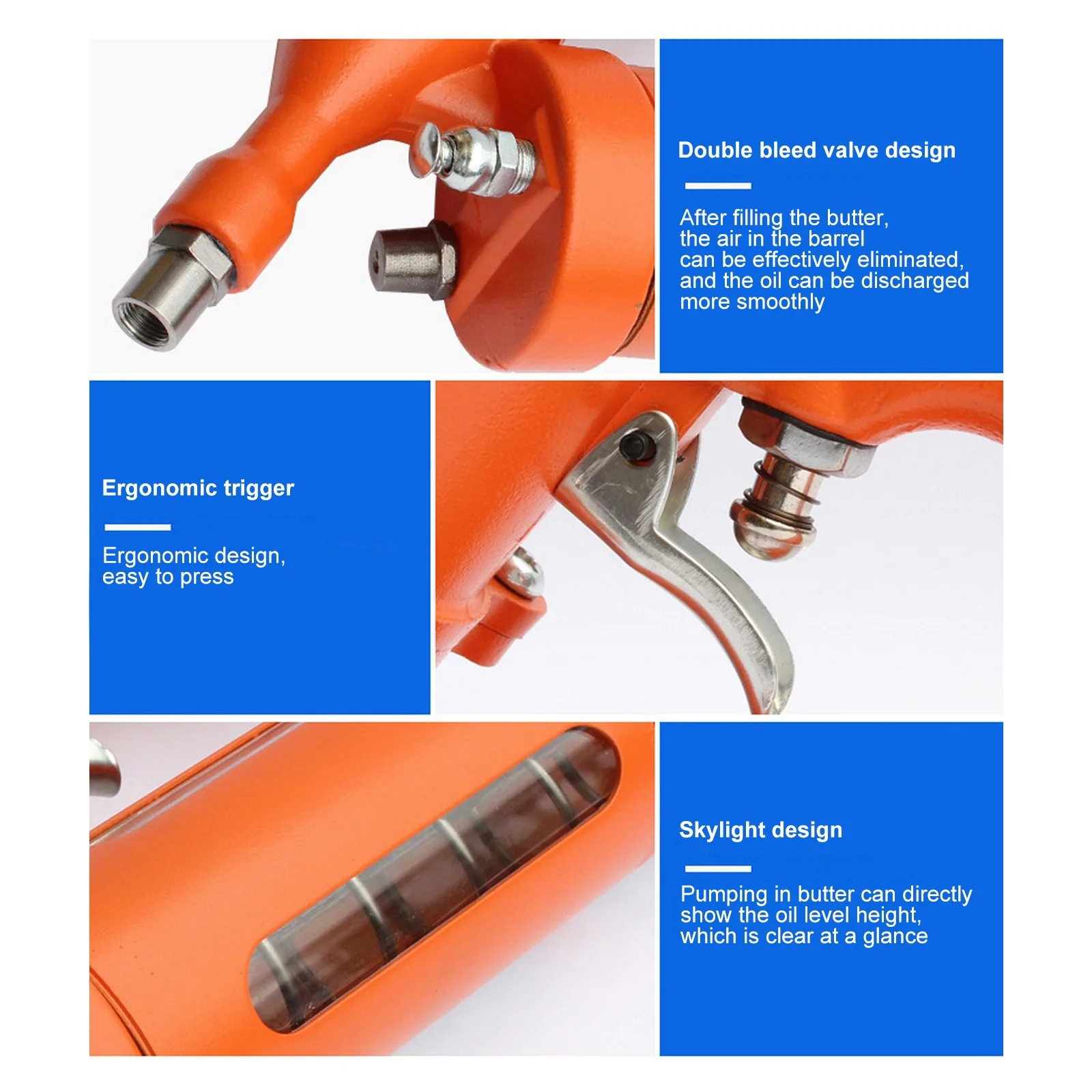 Double bleed valve design

After filling the butter, the air in the barrel can be effectively eliminated, and the oil can be discharged more smoothly

Ergonomic trigger

Ergonomic design, easy to press

Skylight design

Pumping in butter can directly show the oil level height, which is clear at a glance