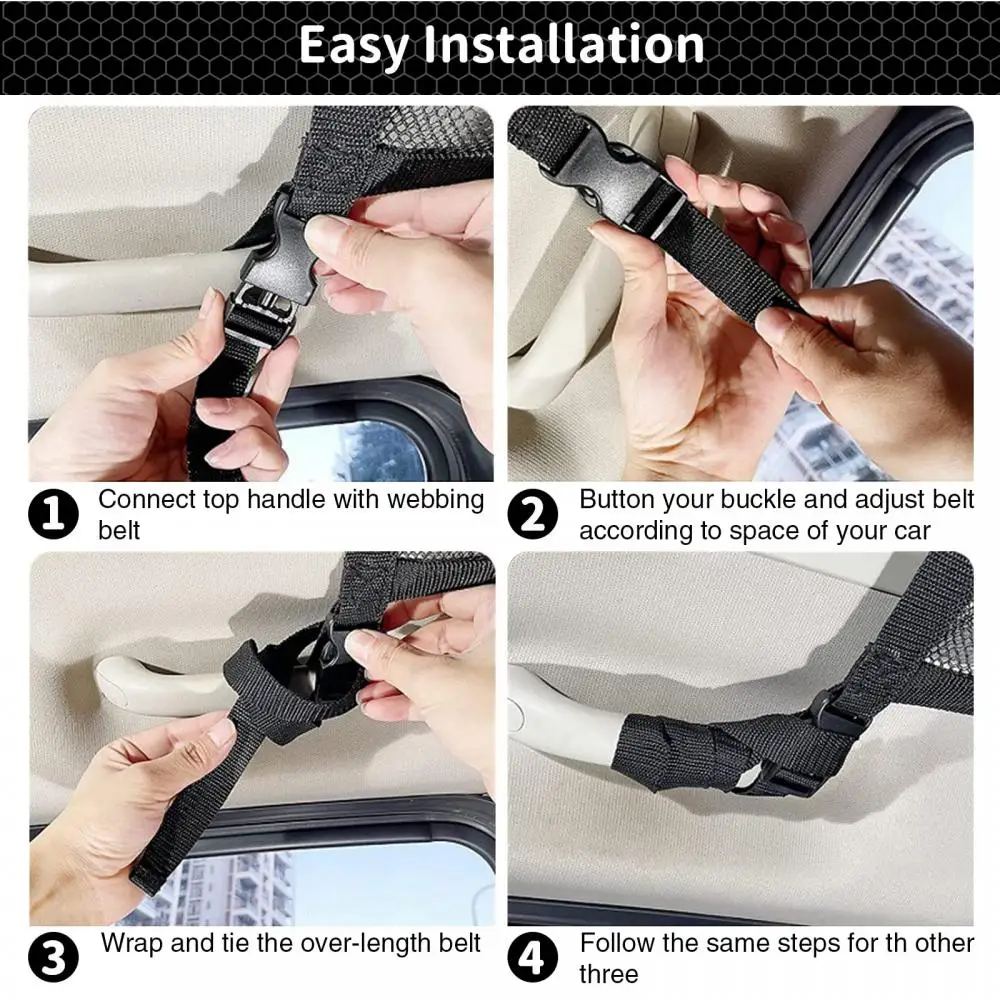 Easy Installation

1 Connect top handle with webbing belt

2 Button your buckle and adjust belt according to space of your car

3 Wrap and tie the over-length belt

4 Follow the same steps for th other three