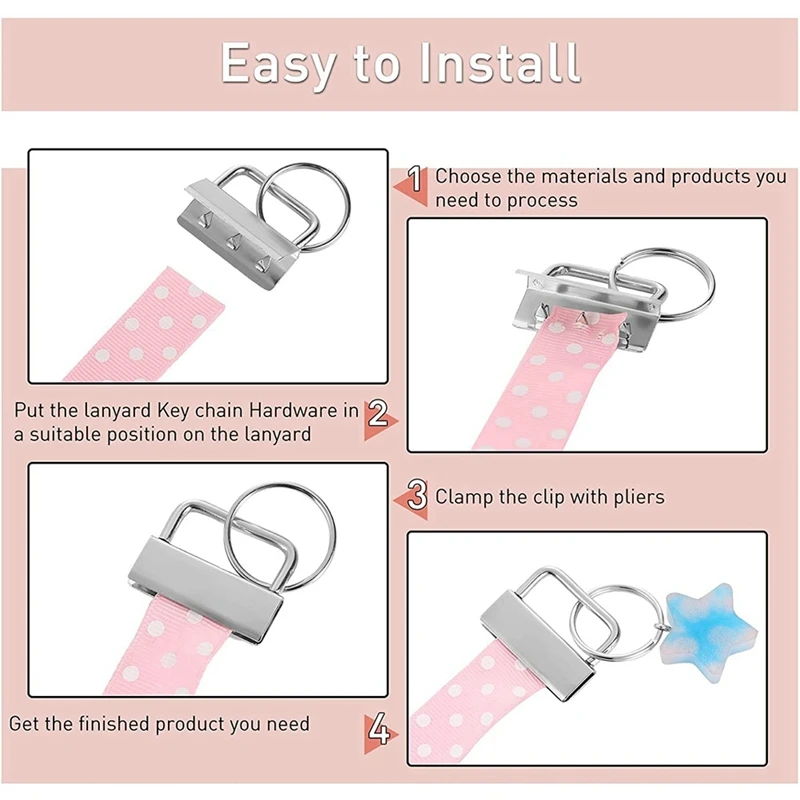 Easy to Install

1 Choose the materials and products you need to process

Put the lanyard Key chain Hardware in a suitable position on the lanyard 2

3 Clamp the clip with pliers

Get the finished product you need

4