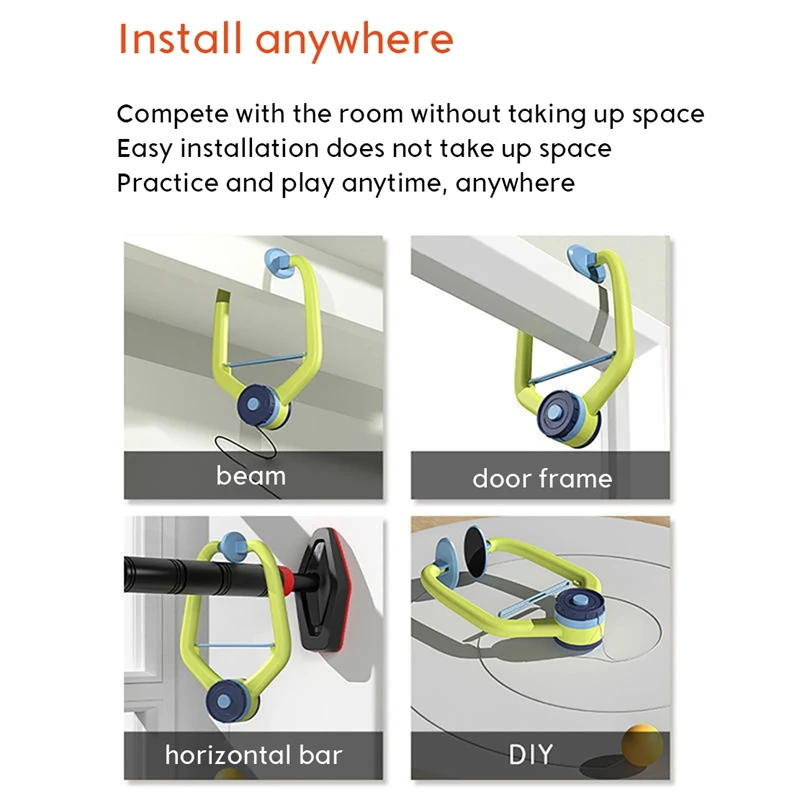 Install anywhere

Compete with the room without taking up space
Easy installation does not take up space
Practice and play anytime, anywhere

beam

door frame

horizontal bar

DIY