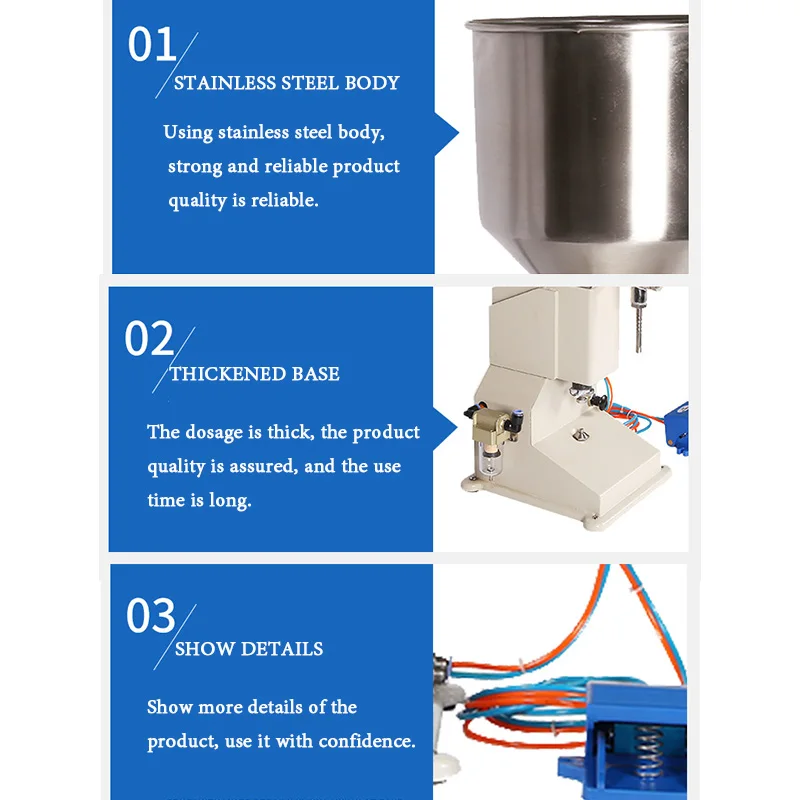 01

STAINLESS STEEL BODY

Using stainless steel body, strong and reliable product quality is reliable.

02

THICKENED BASE

The dosage is thick, the product quality is assured, and the use time is long.

03

SHOW DETAILS

Show more details of the product, use it with confidence.