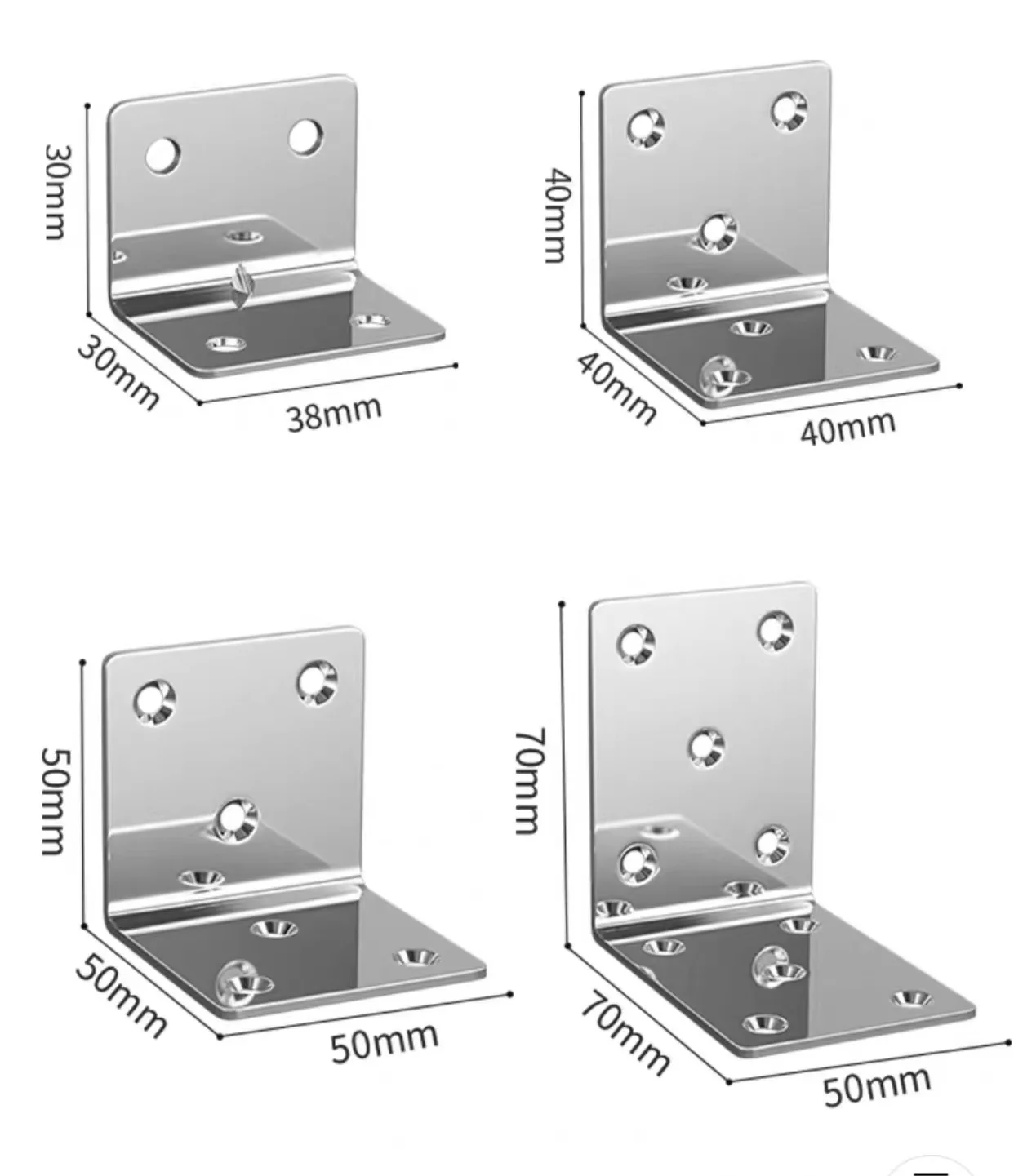 30mm
30mm
38mm

40mm
40mm
40mm

50mm
50mm
50mm

70mm
70mm
50mm