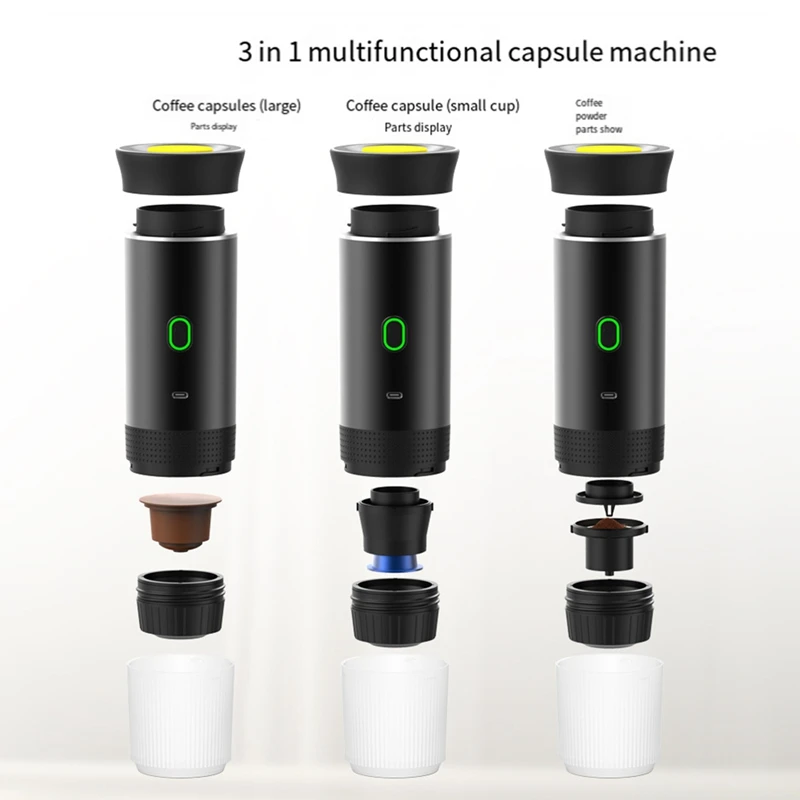 3 in 1 multifunctional capsule machine

Coffee capsules (large)
Parts display

Coffee capsule (small cup)
Parts display

Coffee
powder
parts show