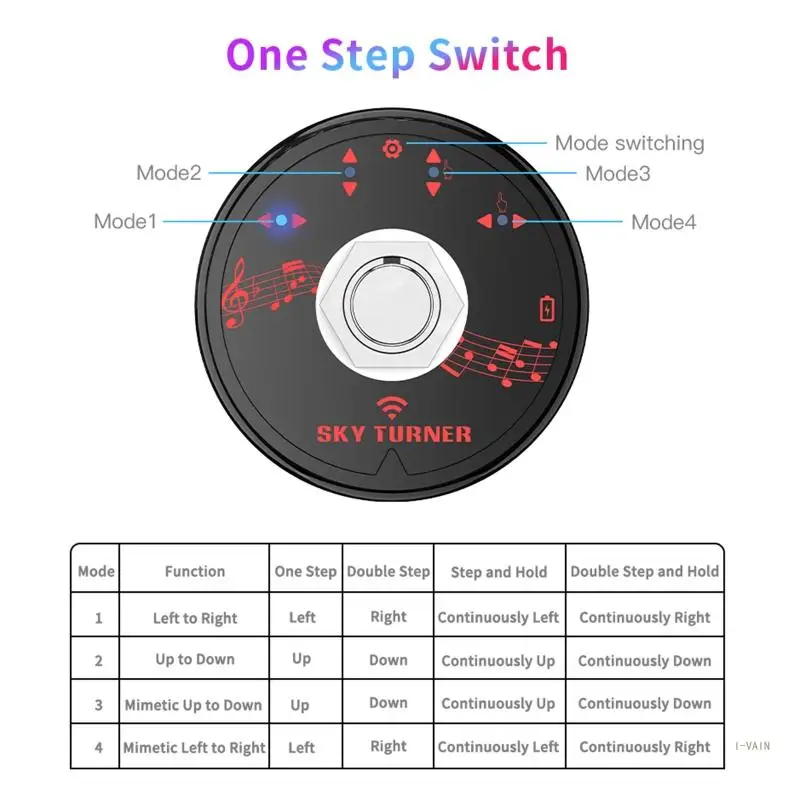 One Step Switch

Mode switching

Mode2

Mode3

Mode1

Mode4

SKY TURNER

| Mode | Function | One Step | Double Step | Step and Hold | Double Step and Hold |
|---|---|---|---|---|---|
| 1 | Left to Right | Left | Right | Continuously Left | Continuously Right |
| 2 | Up to Down | Up | Down | Continuously Up | Continuously Down |
| 3 | Mimetic Up to Down | Up | Down | Continuously Up | Continuously Down |
| 4 | Mimetic Left to Right | Left | Right | Continuously Left | Continuously Right |

I-VAIN