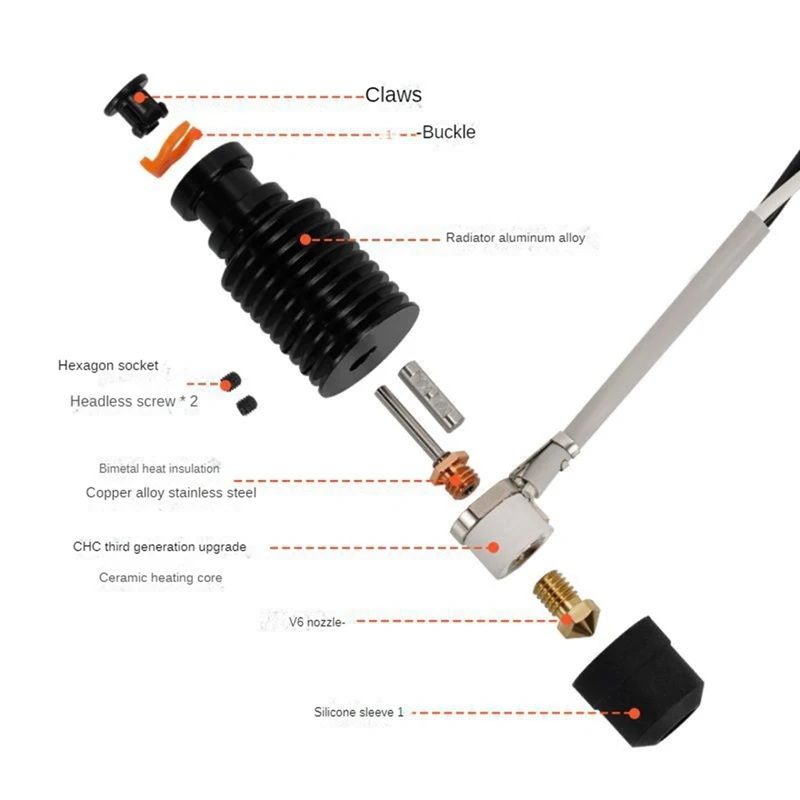 Claws

Buckle

Radiator aluminum alloy

Hexagon socket

Headless screw * 2

Bimetal heat insulation

Copper alloy stainless steel

CHC third generation upgrade

Ceramic heating core

V6 nozzle-

Silicone sleeve 1