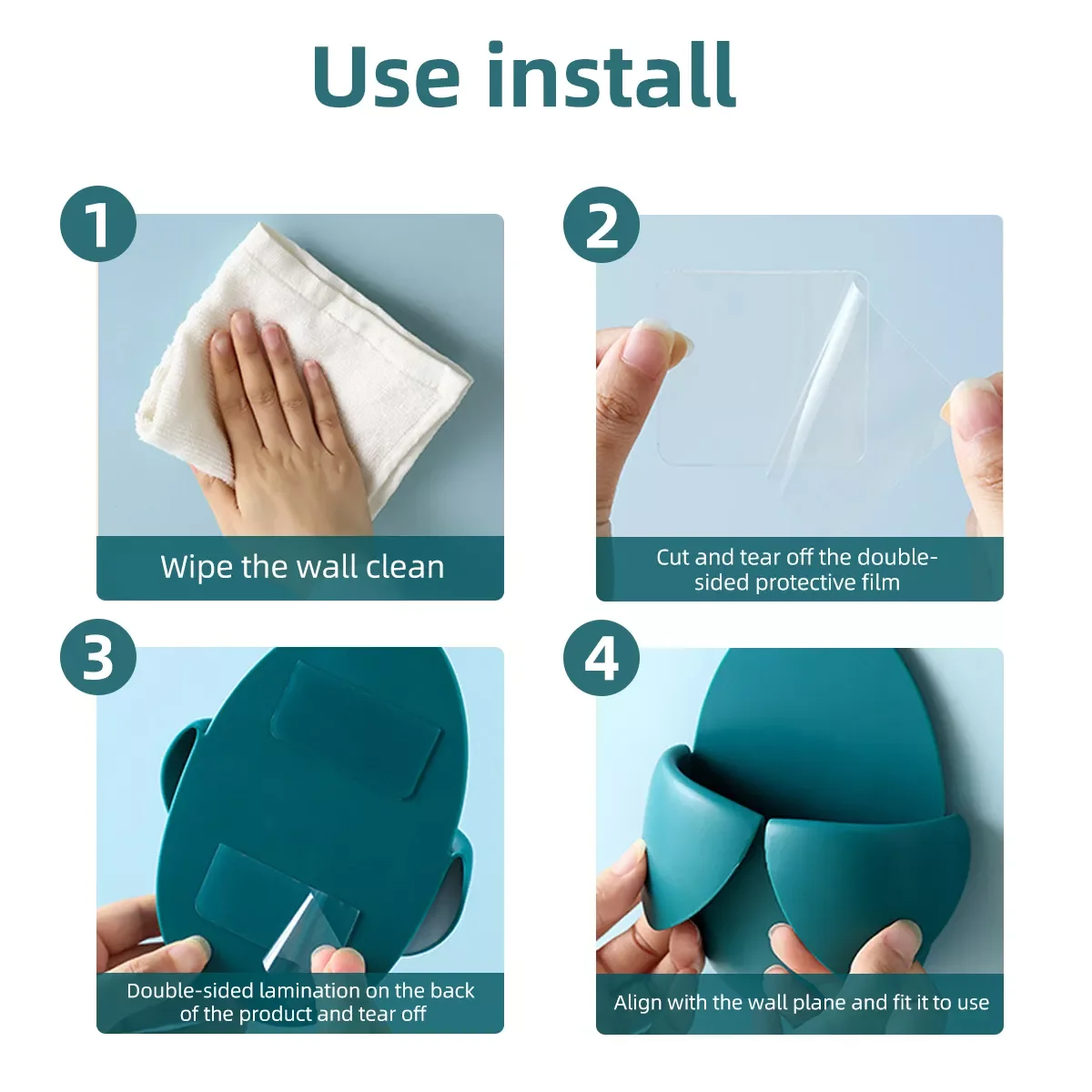 Use install

1

Wipe the wall clean

2

Cut and tear off the double-sided protective film

3

Double-sided lamination on the back of the product and tear off

4

Align with the wall plane and fit it to use