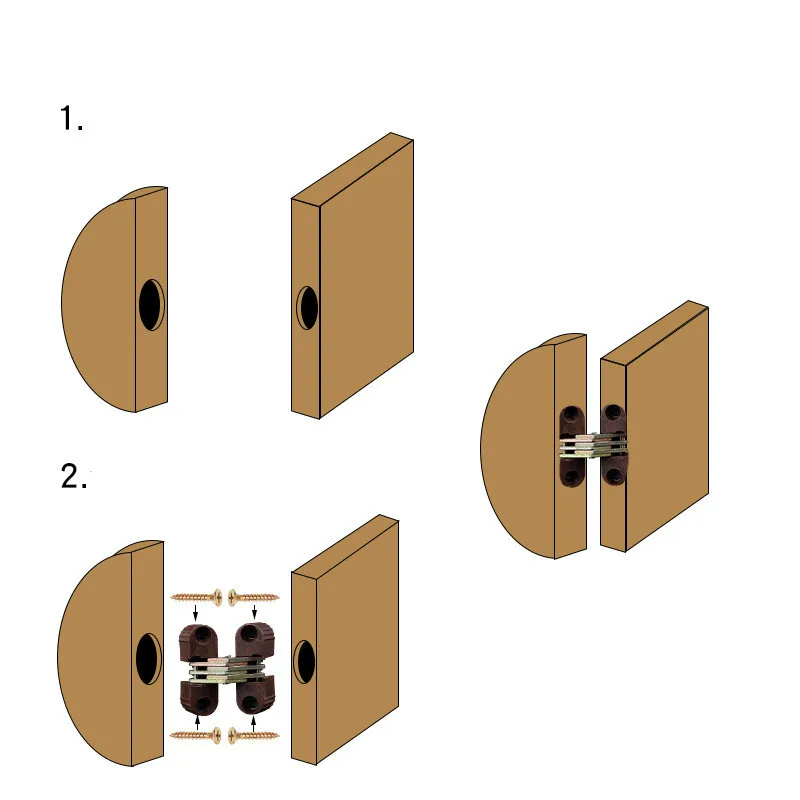 1.

2.