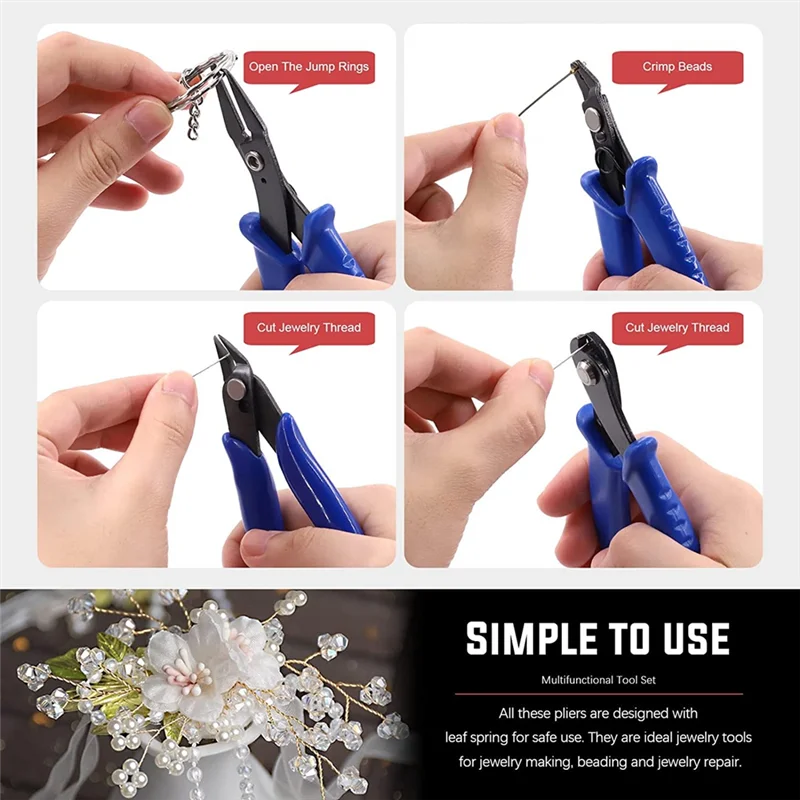 Open The Jump Rings

Crimp Beads

Cut Jewelry Thread

Cut Jewelry Thread

SIMPLE TO USE

Multifunctional Tool Set

All these pliers are designed with leaf spring for safe use. They are ideal jewelry tools for jewelry making, beading and jewelry repair.