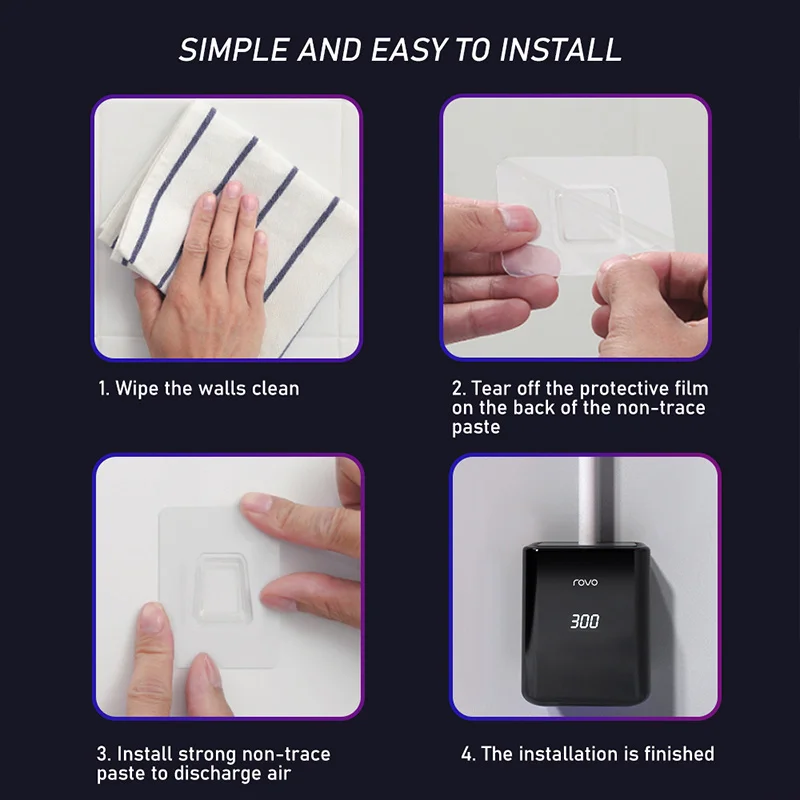 SIMPLE AND EASY TO INSTALL

1. Wipe the walls clean

2. Tear off the protective film on the back of the non-trace paste

3. Install strong non-trace paste to discharge air

rovo

300

4. The installation is finished