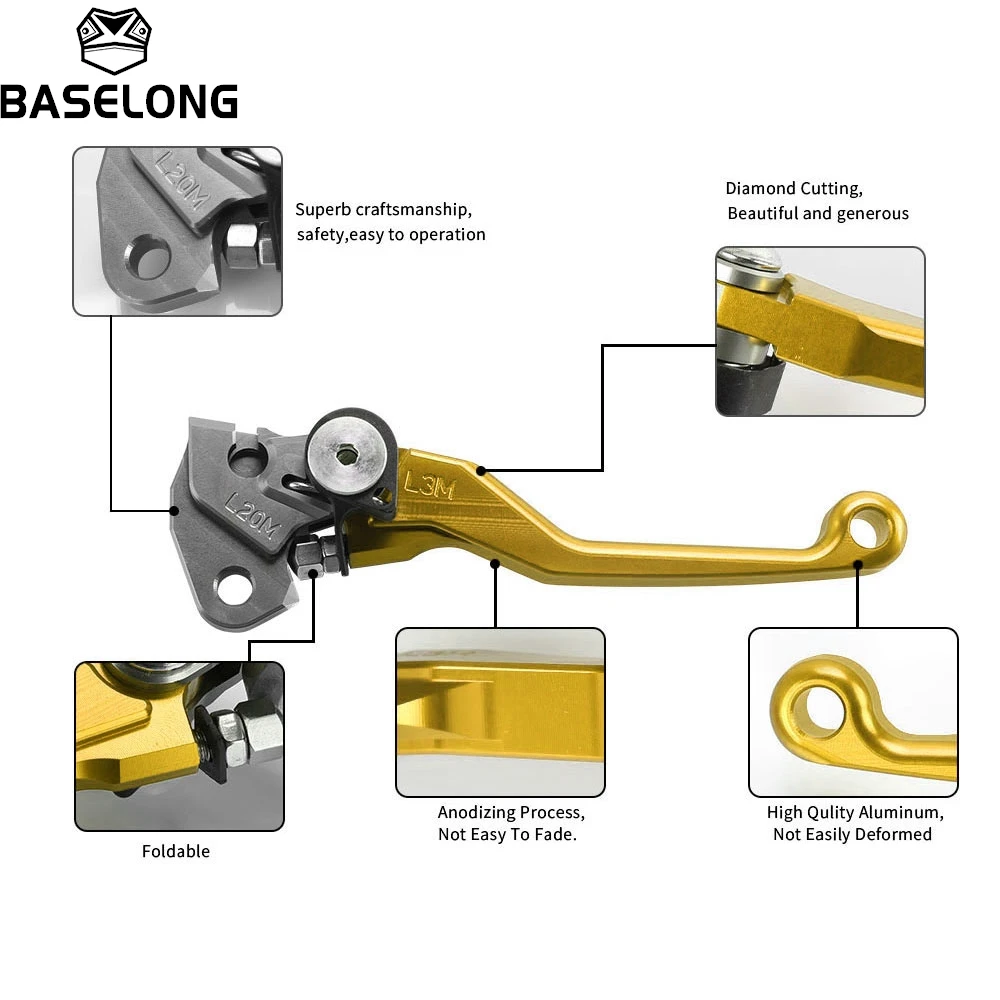 BASELONG

L20M

Superb craftsmanship, safety,easy to operation

Diamond Cutting, Beautiful and generous

L20M

L3M

Foldable

Anodizing Process, Not Easy To Fade.

High Qulity Aluminum, Not Easily Deformed