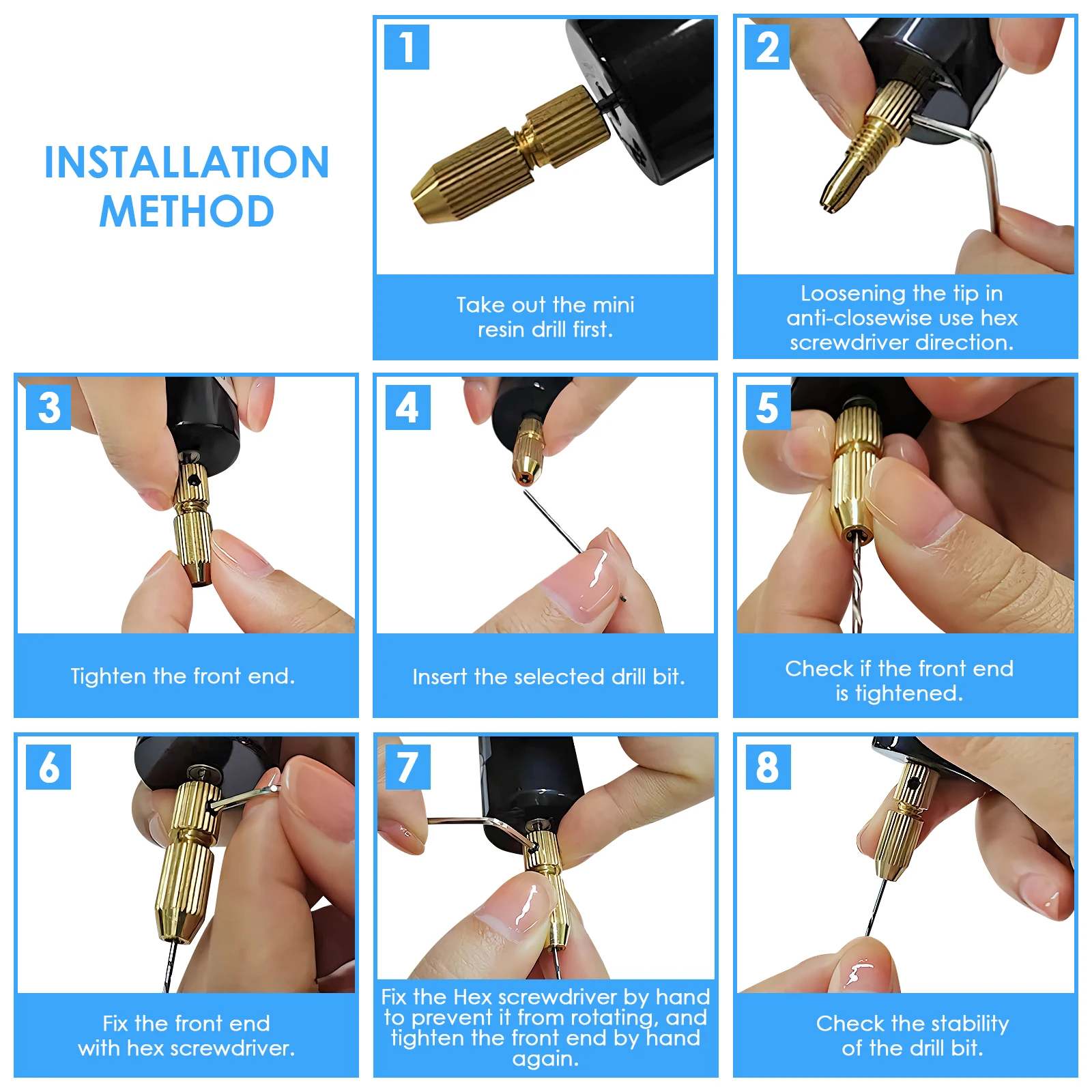 INSTALLATION METHOD

1
Take out the mini resin drill first.

2
Loosening the tip in anti-closewise use hex screwdriver direction.

3
Tighten the front end.

4
Insert the selected drill bit.

5
Check if the front end is tightened.

6
Fix the front end with hex screwdriver.

7
Fix the Hex screwdriver by hand to prevent it from rotating, and tighten the front end by hand again.

8
Check the stability of the drill bit.