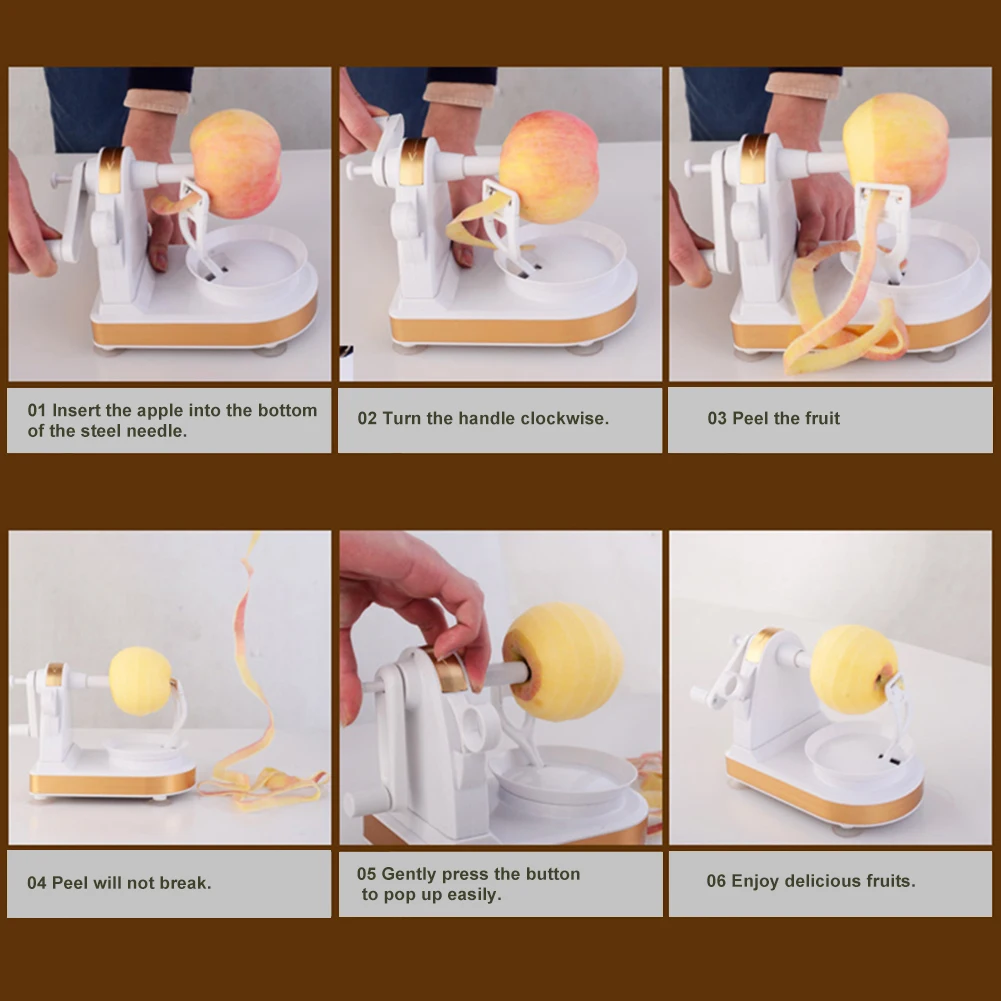 01 Insert the apple into the bottom of the steel needle.

02 Turn the handle clockwise.

03 Peel the fruit

04 Peel will not break.

05 Gently press the button to pop up easily.

06 Enjoy delicious fruits.