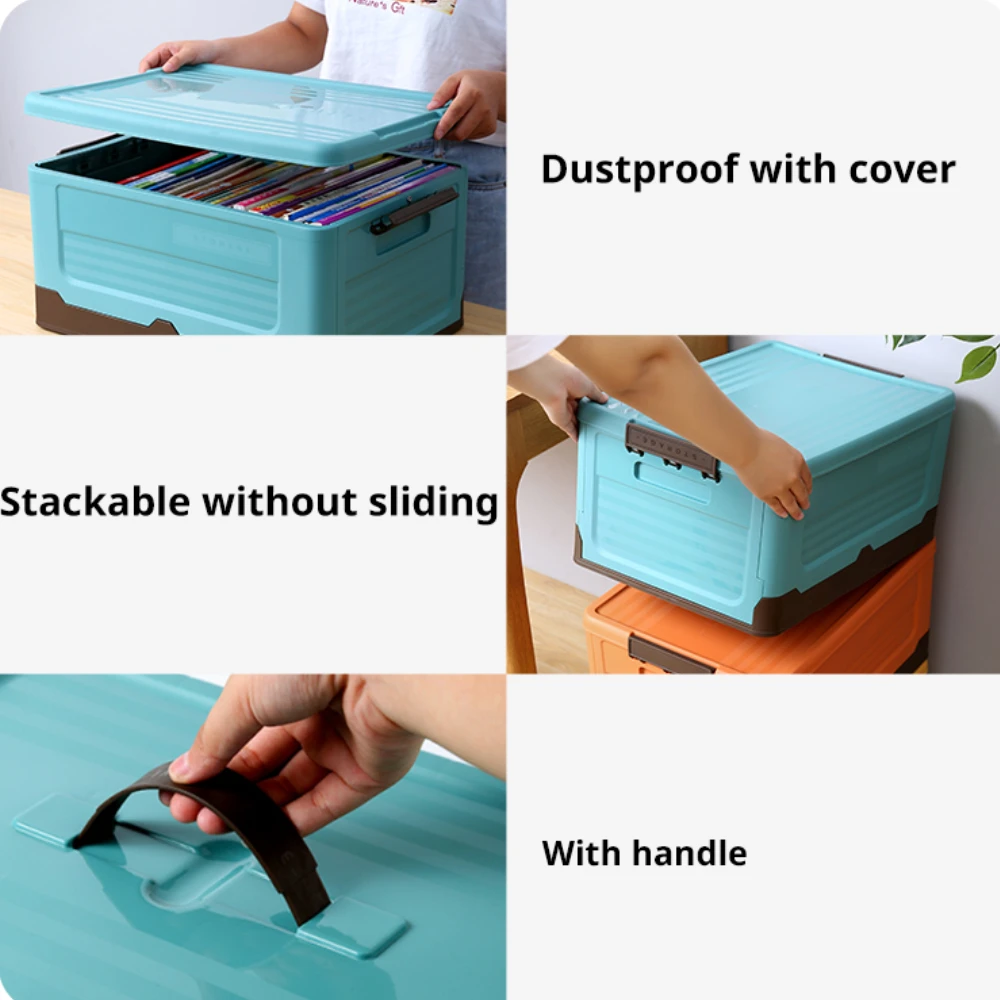 Nature's Gift

Dustproof with cover

Stackable without sliding

With handle