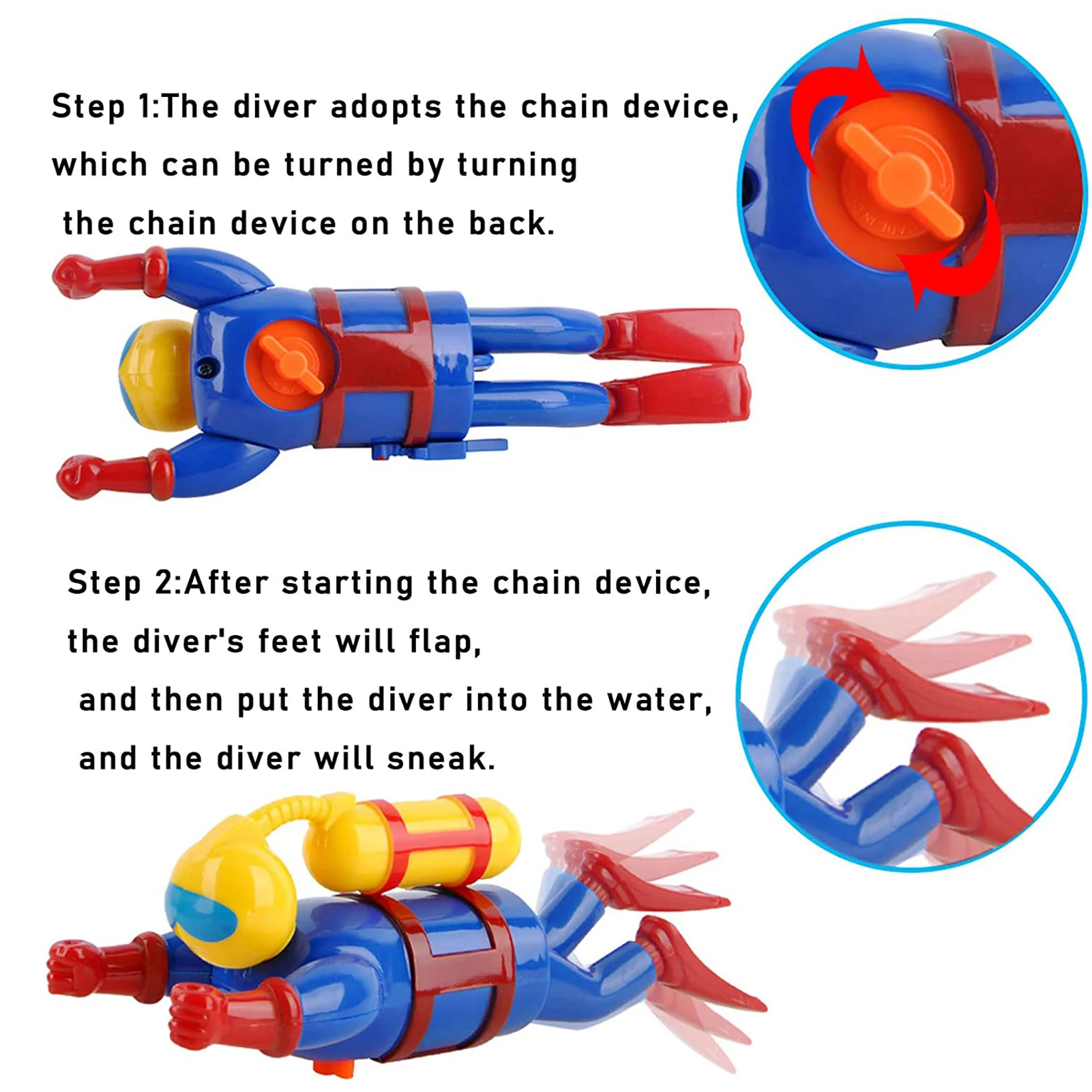 Step 1:The diver adopts the chain device, which can be turned by turning the chain device on the back.

Step 2:After starting the chain device, the diver's feet will flap, and then put the diver into the water, and the diver will sneak.