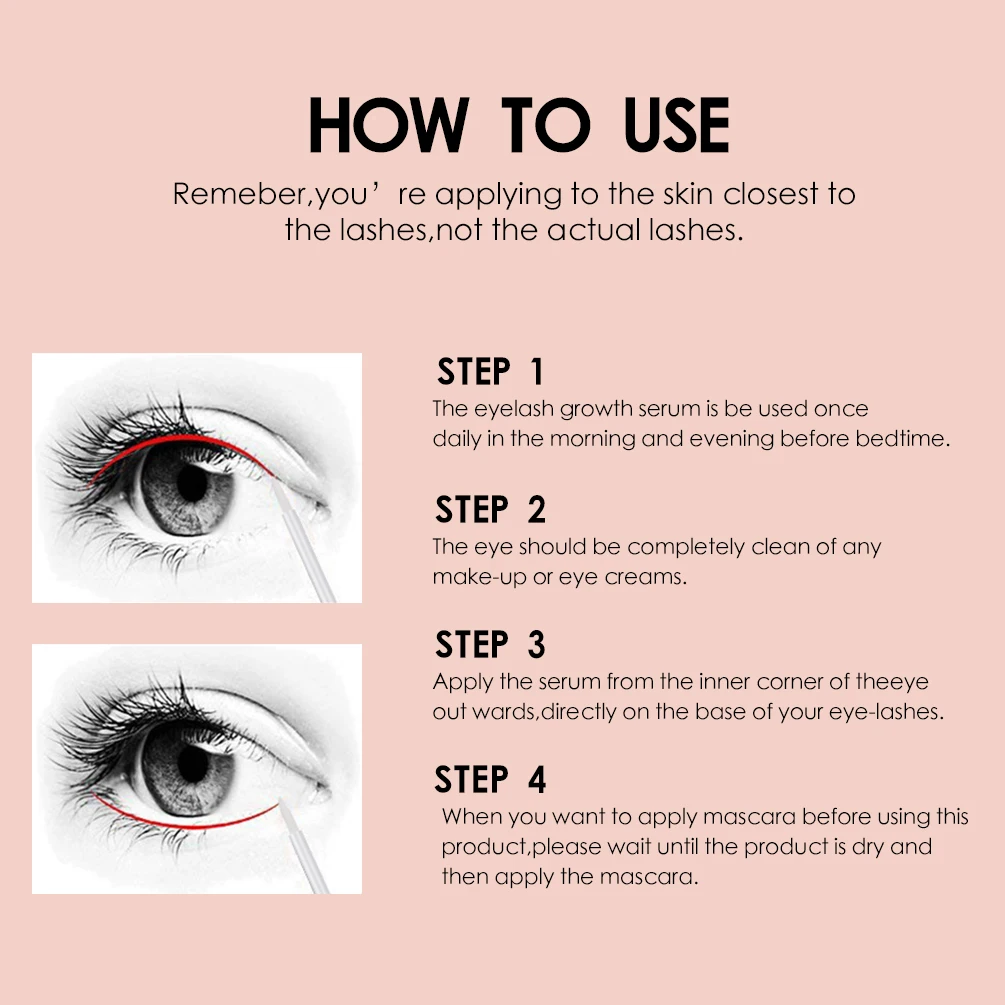 HOW TO USE

Remeber,you’ re applying to the skin closest to the lashes,not the actual lashes.

STEP 1
The eyelash growth serum is be used once daily in the morning and evening before bedtime.

STEP 2
The eye should be completely clean of any make-up or eye creams.

STEP 3
Apply the serum from the inner corner of theeye out wards,directly on the base of your eye-lashes.

STEP 4
When you want to apply mascara before using this product,please wait until the product is dry and then apply the mascara.