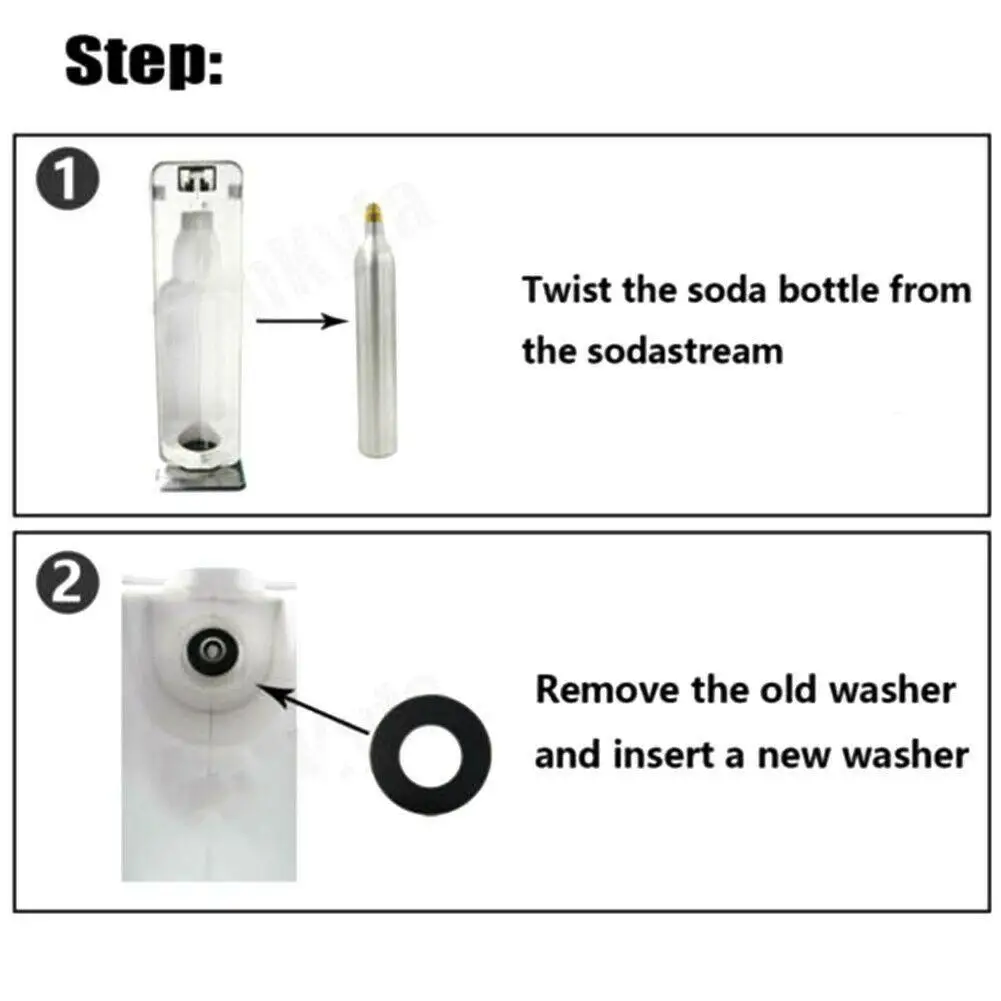 Step:

1

Twist the soda bottle from the sodastream

2

Remove the old washer and insert a new washer