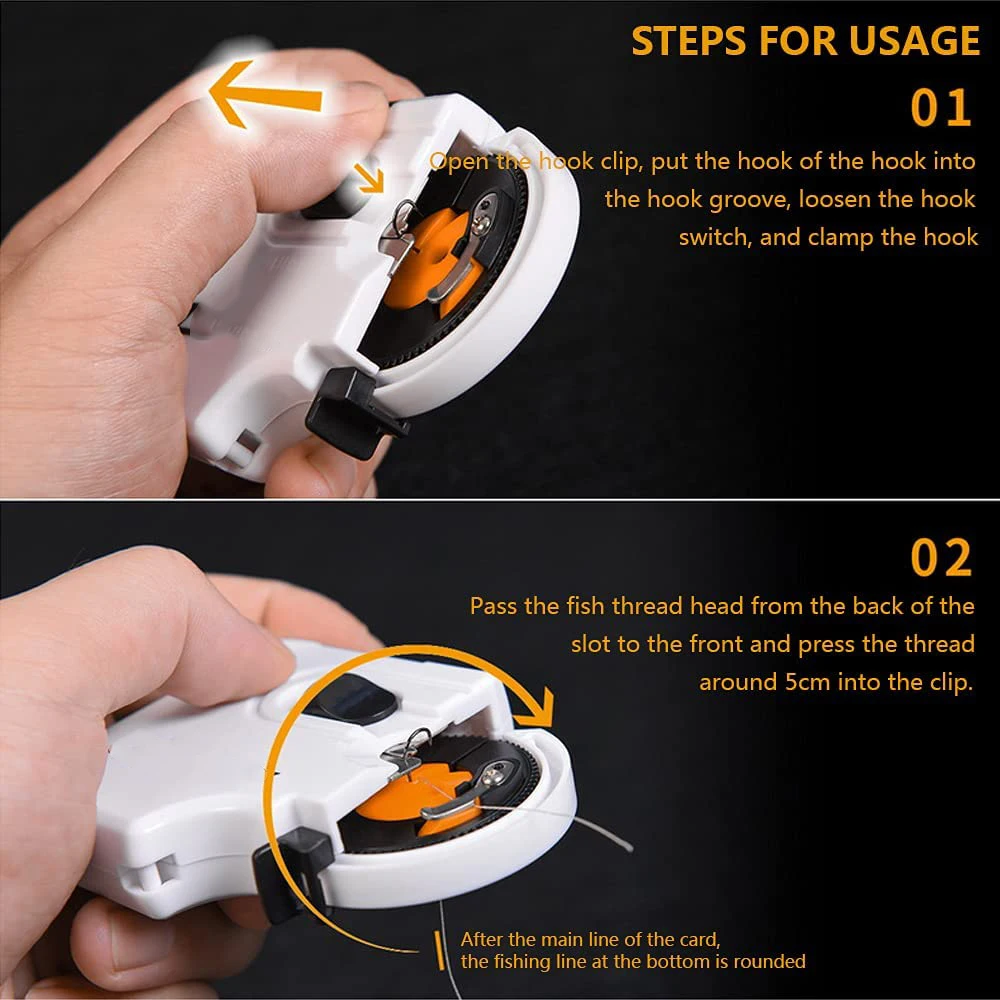 STEPS FOR USAGE

01

Open the hook clip, put the hook of the hook into the hook groove, loosen the hook switch, and clamp the hook

02

Pass the fish thread head from the back of the slot to the front and press the thread around 5cm into the clip.

After the main line of the card, the fishing line at the bottom is rounded