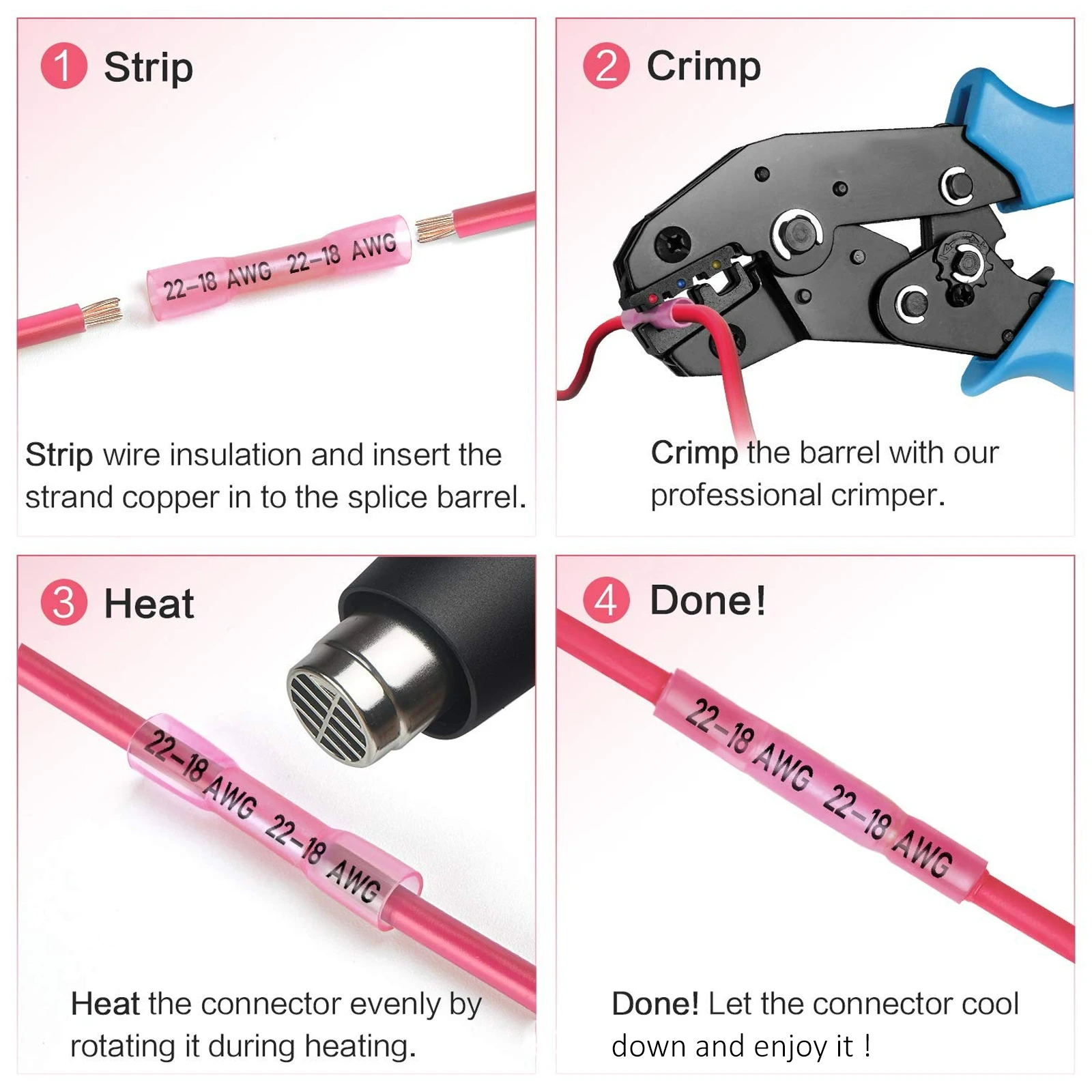 1 Strip

22–18 AWG 22–18 AWG

Strip wire insulation and insert the strand copper in to the splice barrel.

2 Crimp

Crimp the barrel with our professional crimper.

3 Heat

22–18 AWG 22–18 AWG

Heat the connector evenly by rotating it during heating.

4 Done!

22–18 AWG 22–18 AWG

Done! Let the connector cool down and enjoy it !