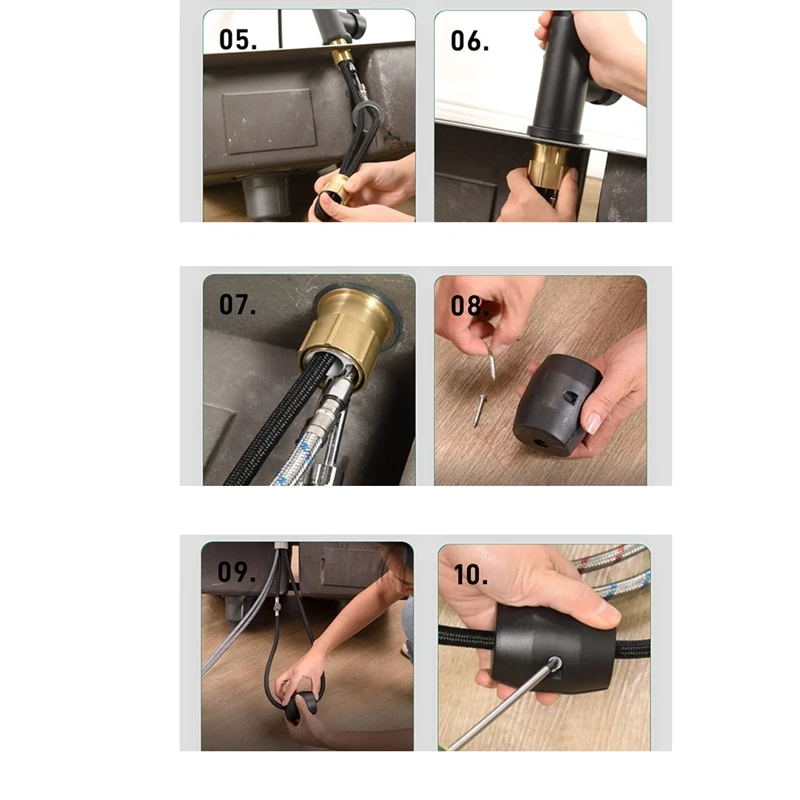 05.

06.

07.

08.

09.

10.