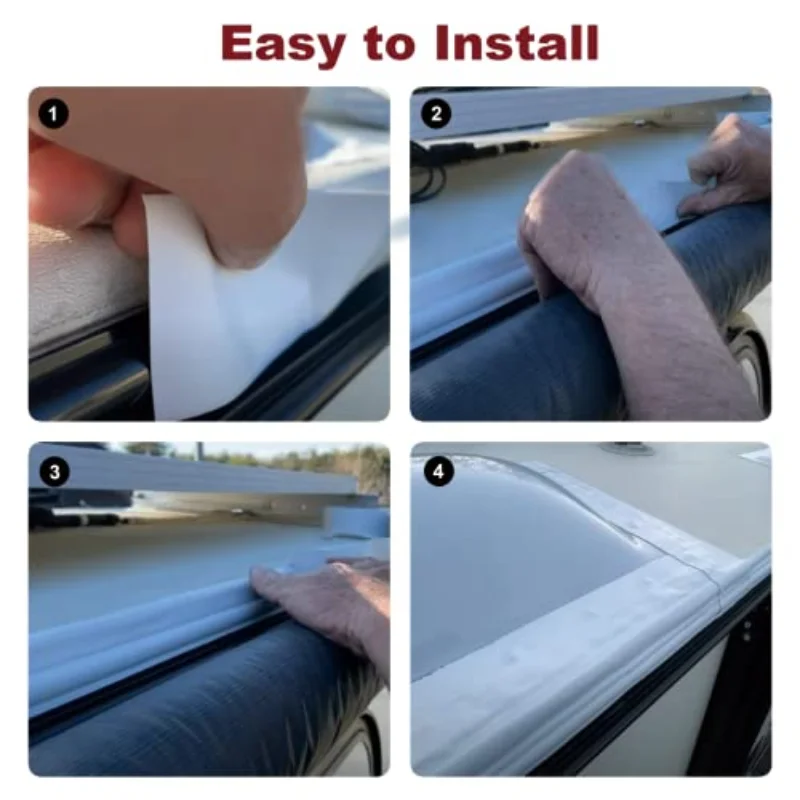 Easy to Install

1

2

3

4