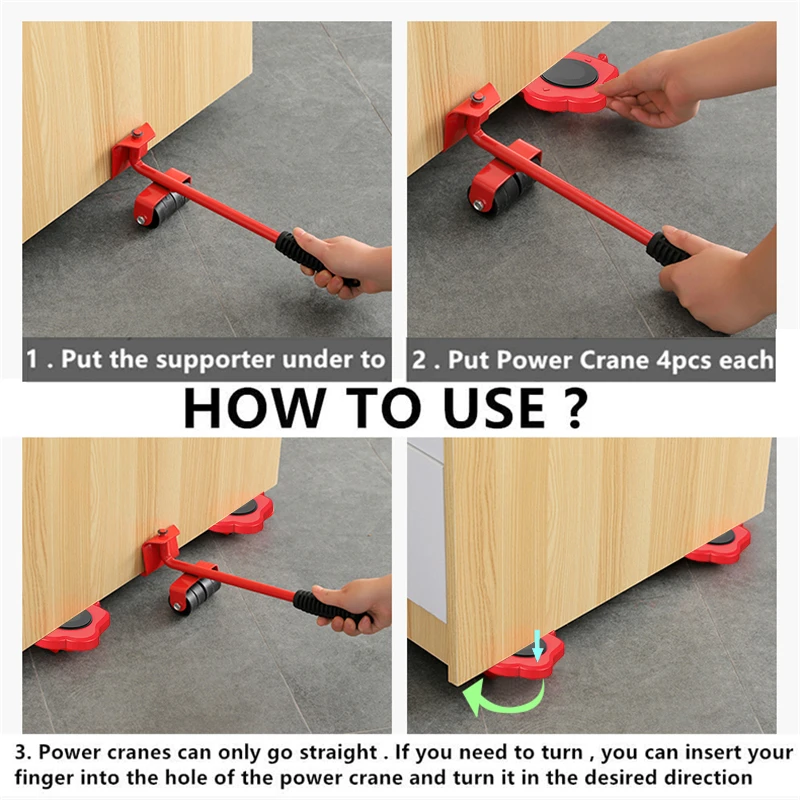 1 . Put the supporter under to

2 . Put Power Crane 4pcs each

HOW TO USE ?

3. Power cranes can only go straight . If you need to turn , you can insert your finger into the hole of the power crane and turn it in the desired direction