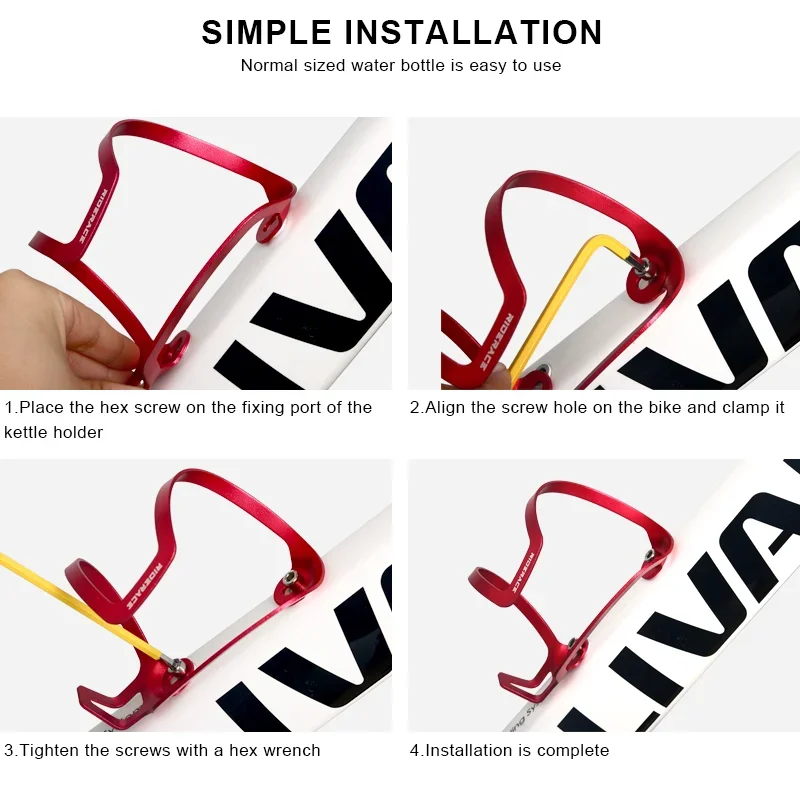 SIMPLE INSTALLATION
Normal sized water bottle is easy to use

RIDERACE

1.Place the hex screw on the fixing port of the kettle holder

RIDERACE

2.Align the screw hole on the bike and clamp it

RIDERACE

3.Tighten the screws with a hex wrench

RIDERACE

4.Installation is complete