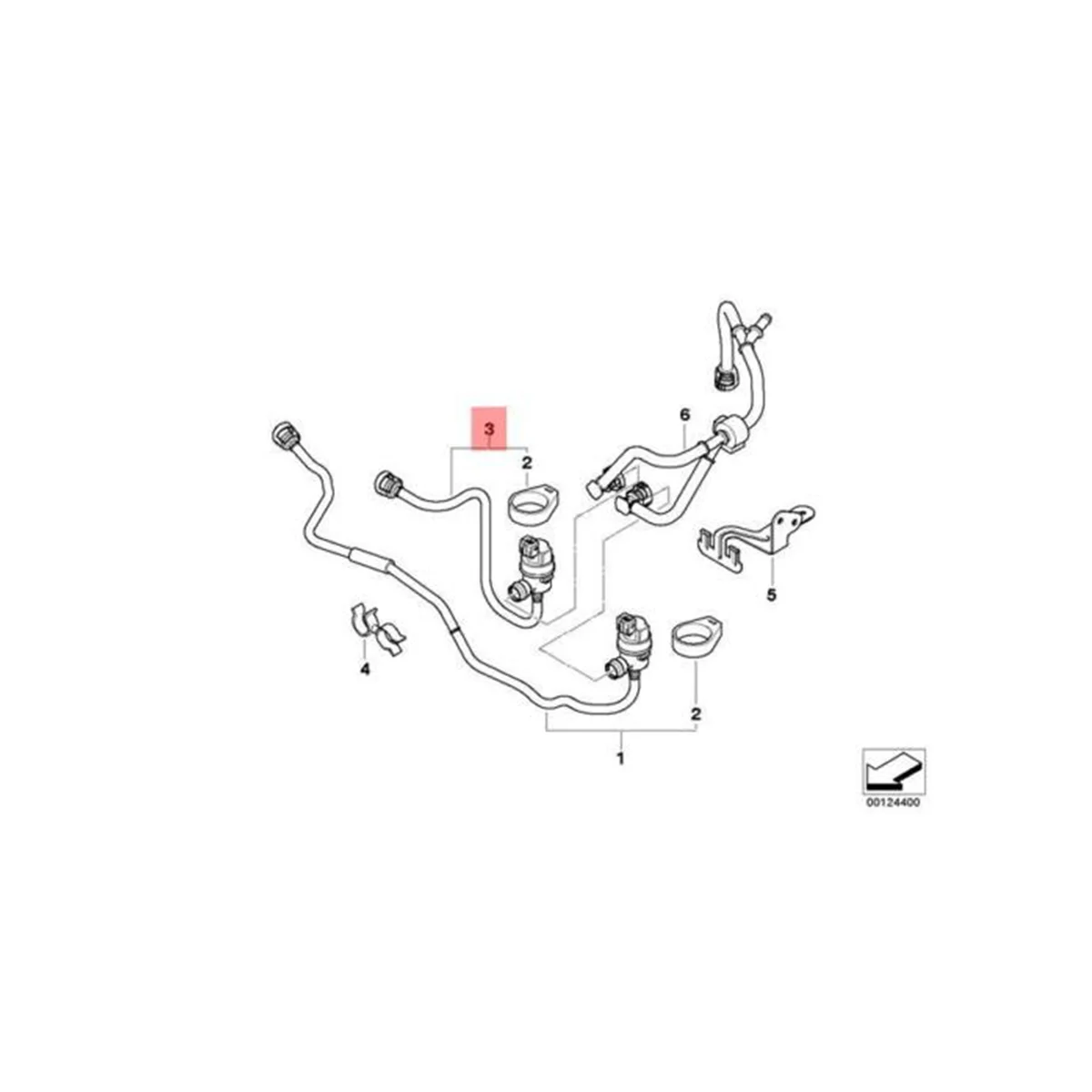 3
2
6
5
4
2
1
00124400