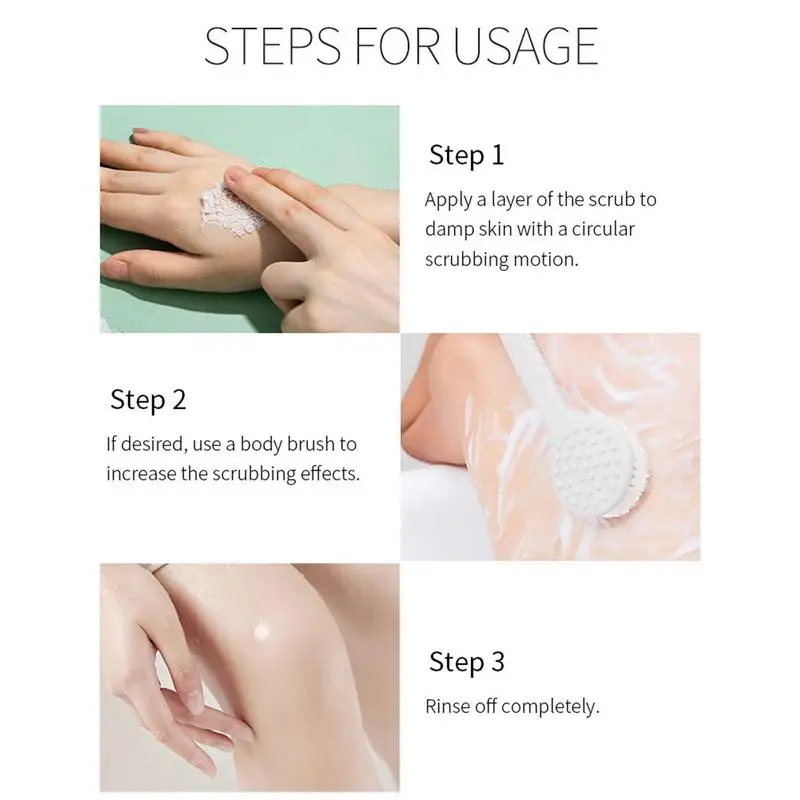 STEPS FOR USAGE

Step 1

Apply a layer of the scrub to damp skin with a circular scrubbing motion.

Step 2

If desired, use a body brush to increase the scrubbing effects.

Step 3

Rinse off completely.