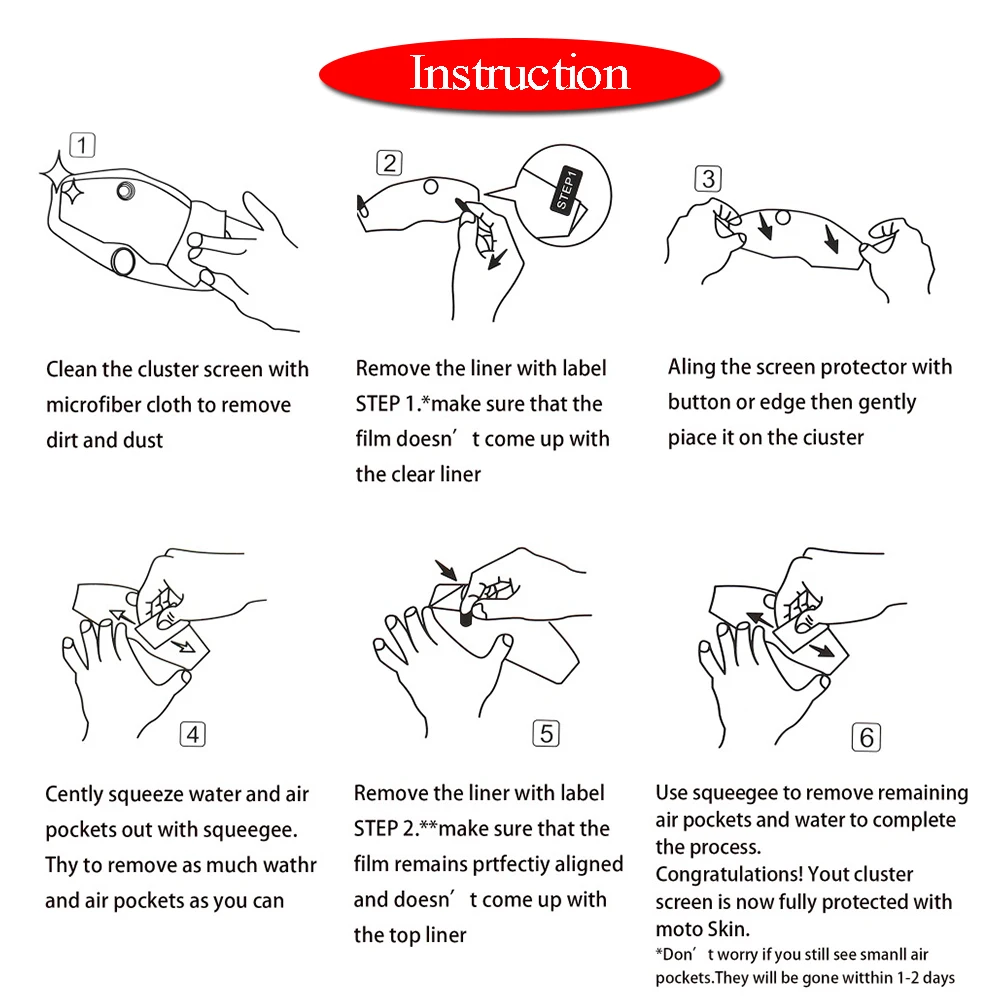 Instruction

1

Clean the cluster screen with microfiber cloth to remove dirt and dust

2

STEP1

Remove the liner with label STEP 1.*make sure that the film doesn’t come up with the clear liner

3

Aling the screen protector with button or edge then gently piace it on the ciuster

4

Cently squeeze water and air pockets out with squeegee. Thy to remove as much wathr and air pockets as you can

5

Remove the liner with label STEP 2.**make sure that the film remains prtfectiy aligned and doesn’t come up with the top liner

6

Use squeegee to remove remaining air pockets and water to complete the process.
Congratulations! Yout cluster screen is now fully protected with moto Skin.
*Don’t worry if you still see smanll air pockets.They will be gone witthin 1-2 days