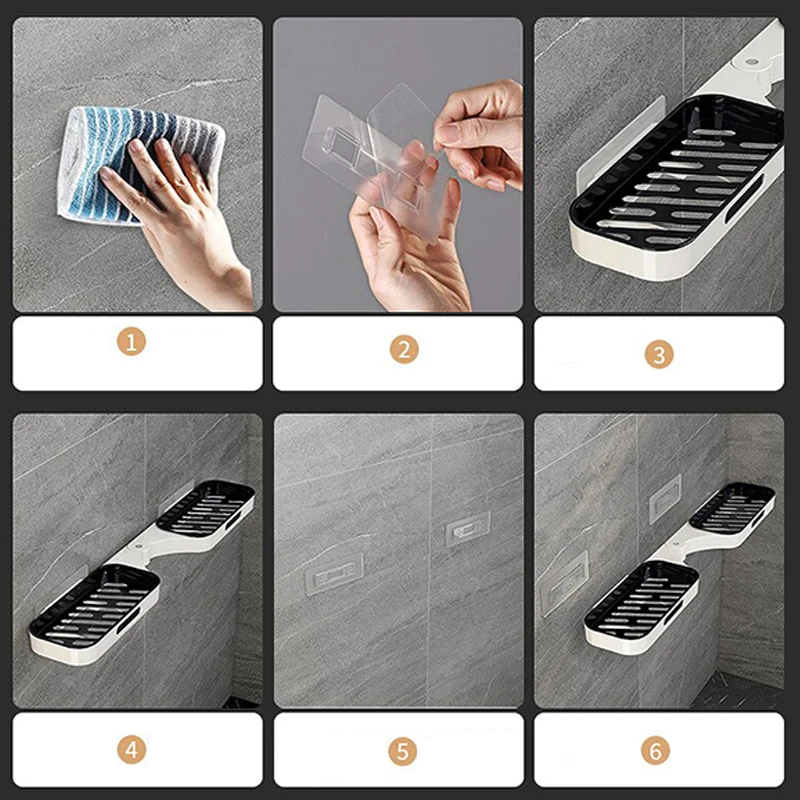 1

2

3

4

5

6