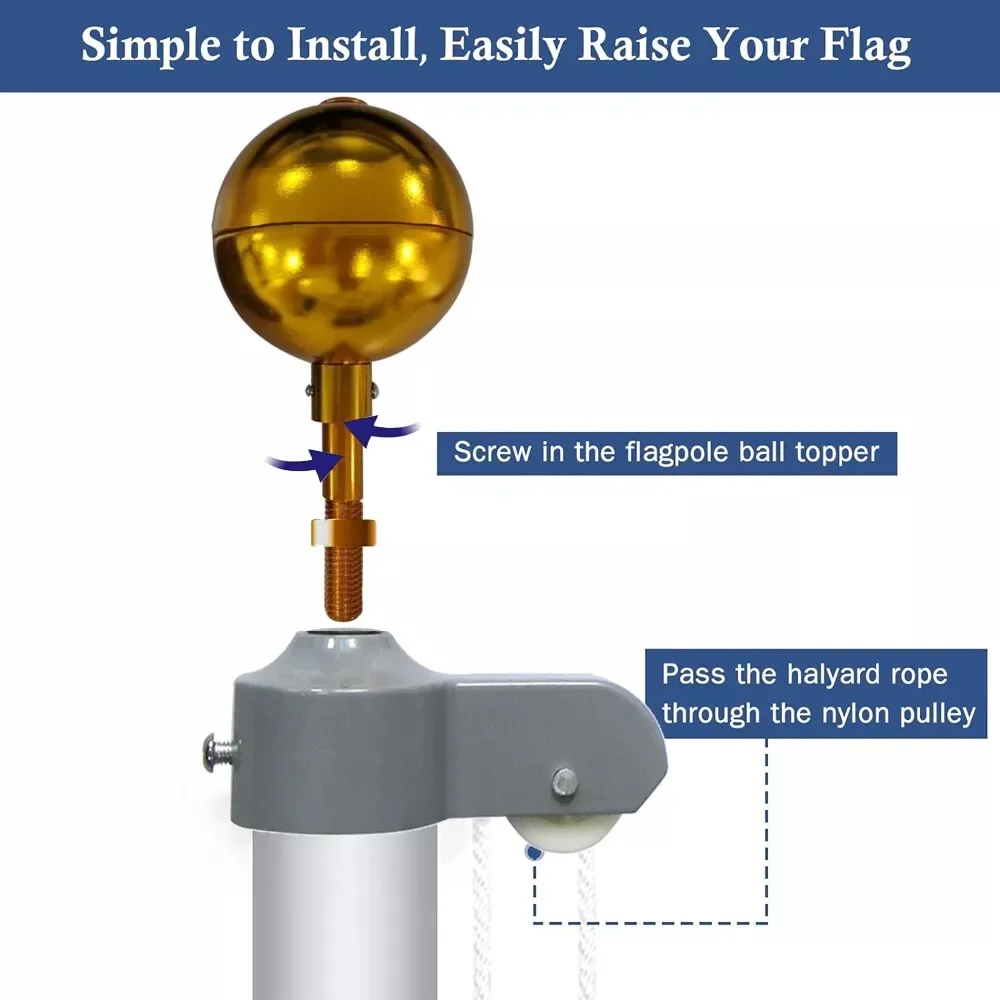 Simple to Install, Easily Raise Your Flag

Screw in the flagpole ball topper

Pass the halyard rope through the nylon pulley