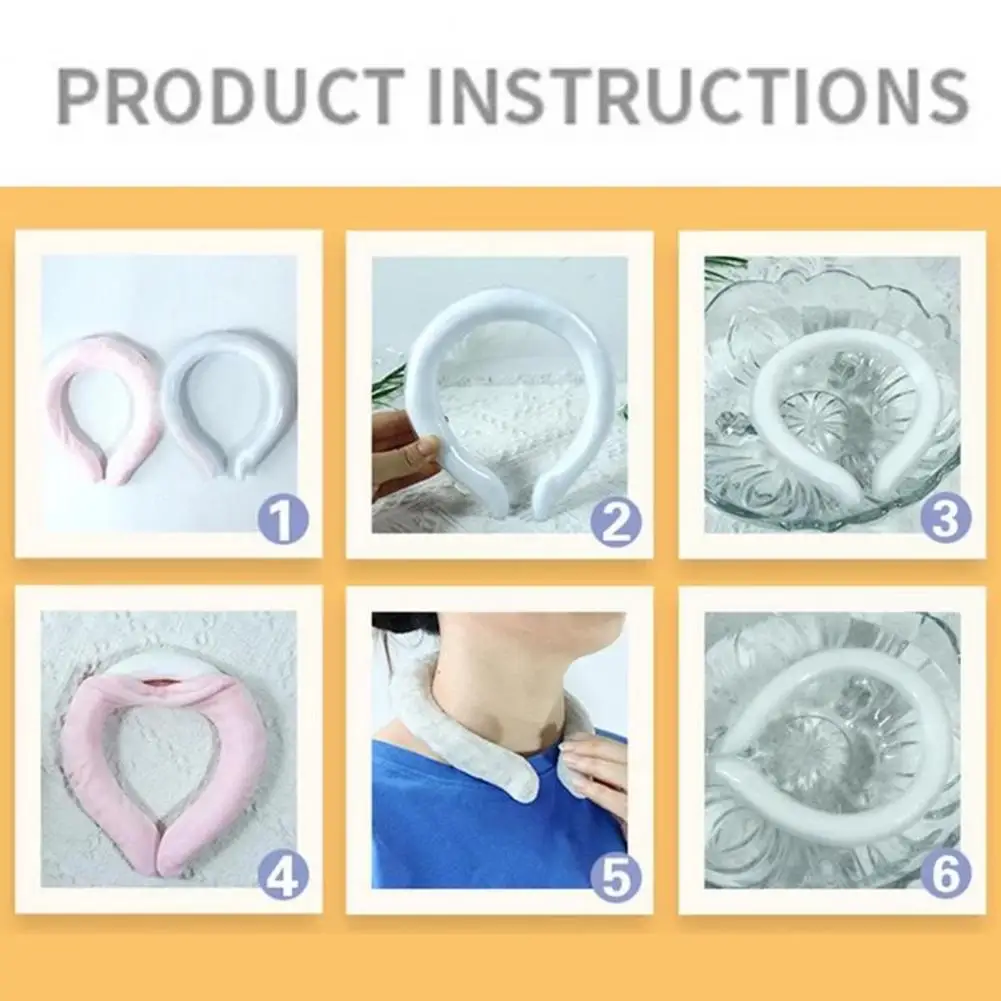 PRODUCT INSTRUCTIONS

1

2

3

4

5

6