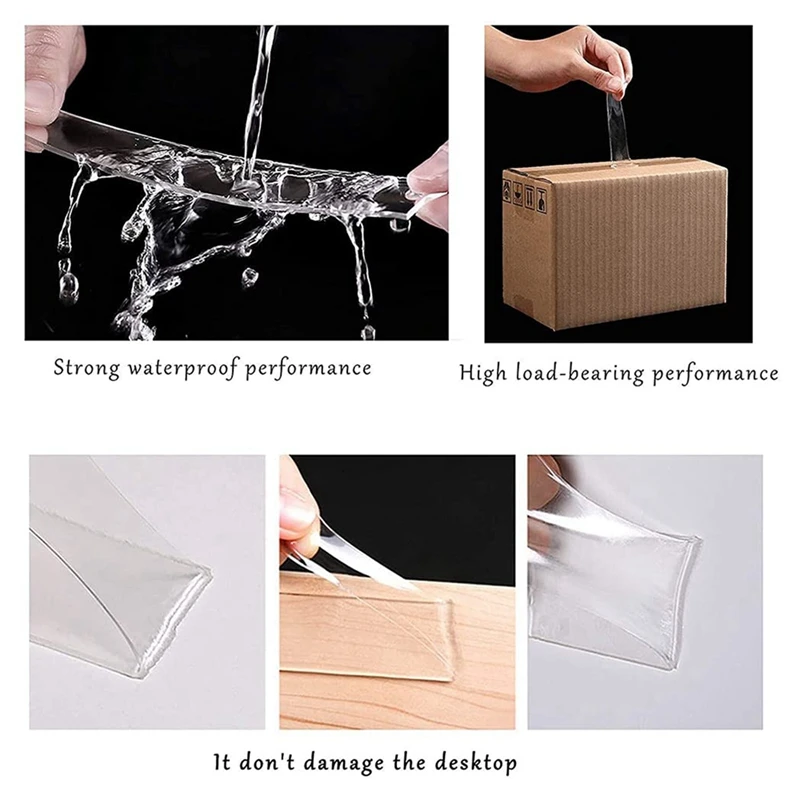 Strong waterproof performance

High load-bearing performance

It don't damage the desktop