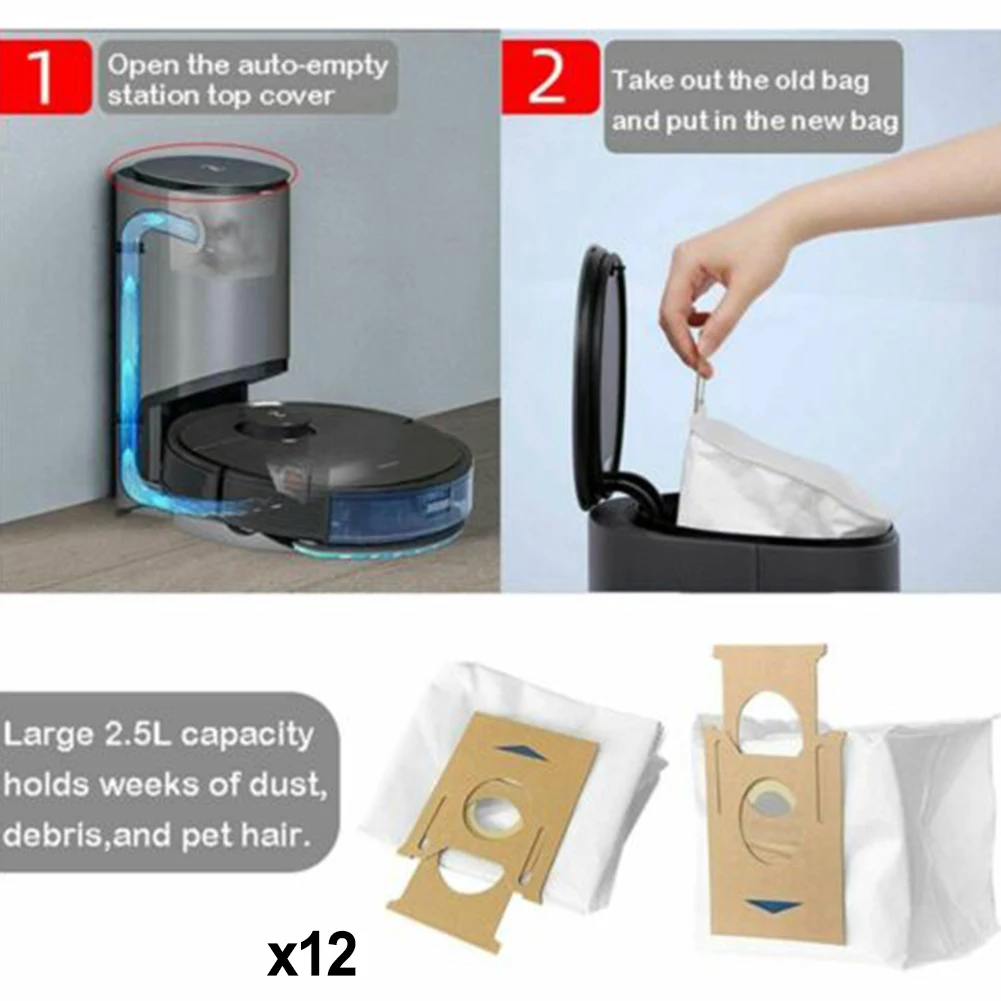 1 Open the auto-empty station top cover

2 Take out the old bag and put in the new bag

Large 2.5L capacity holds weeks of dust, debris,and pet hair.

x12