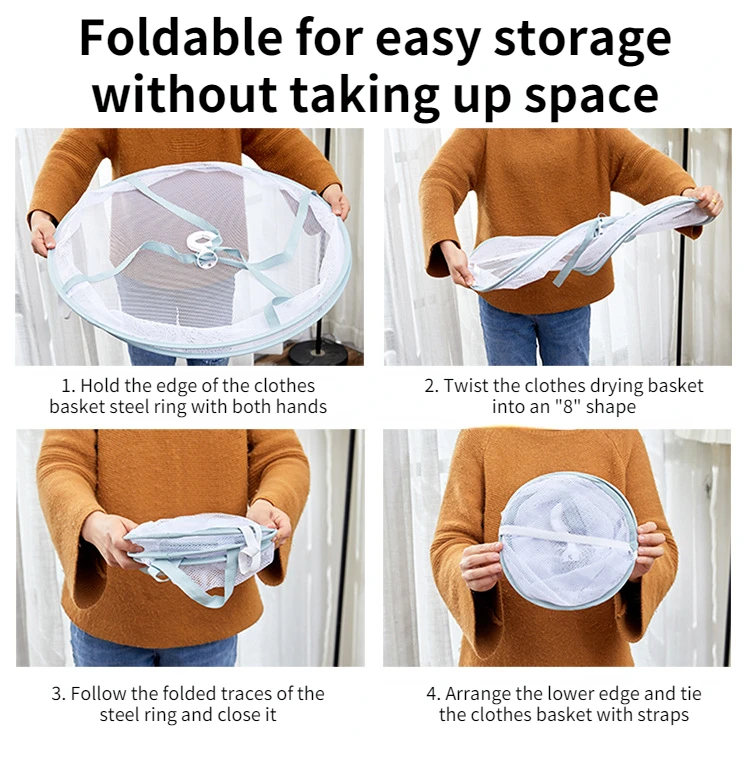 Foldable for easy storage without taking up space

1. Hold the edge of the clothes basket steel ring with both hands

2. Twist the clothes drying basket into an "8" shape

3. Follow the folded traces of the steel ring and close it

4. Arrange the lower edge and tie the clothes basket with straps