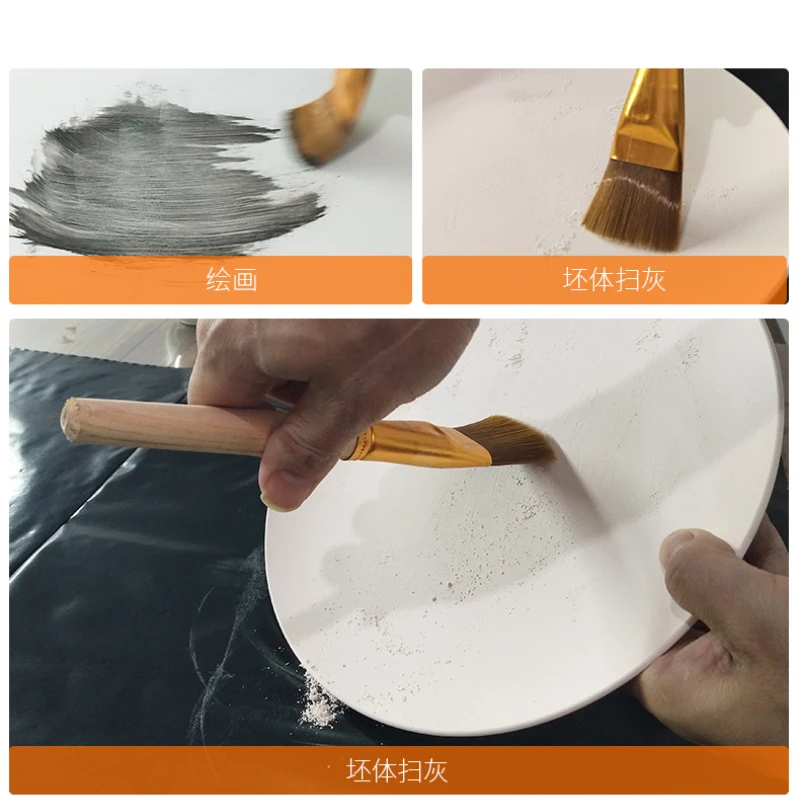 绘画

坯体扫灰

坯体扫灰