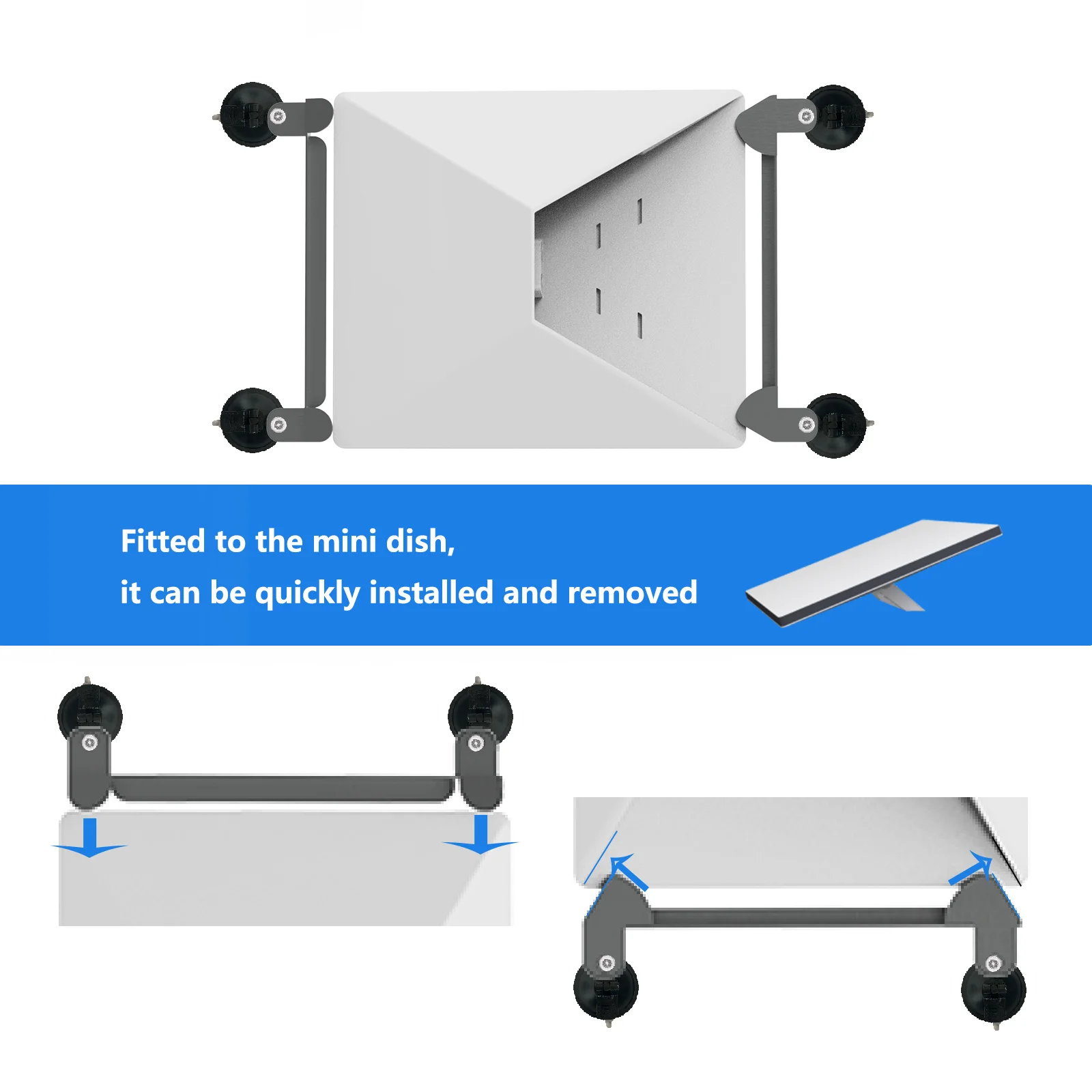 Fitted to the mini dish,

it can be quickly installed and removed