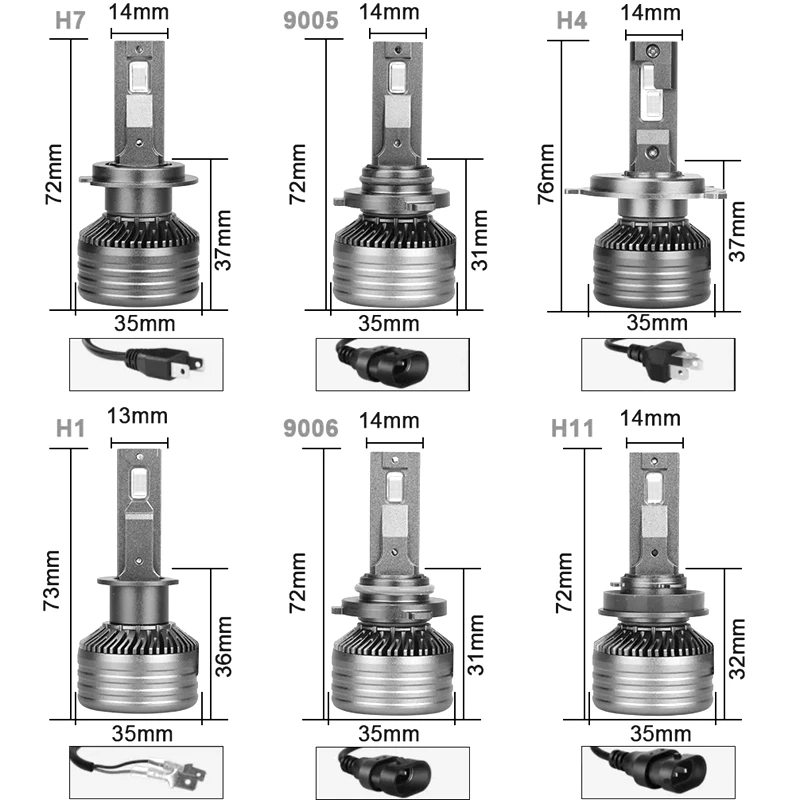 H7
14mm
72mm
37mm
35mm

9005
14mm
72mm
31mm
35mm

H4
14mm
76mm
37mm
35mm

H1
13mm
73mm
36mm
35mm

9006
14mm
72mm
31mm
35mm

H11
14mm
72mm
32mm
35mm