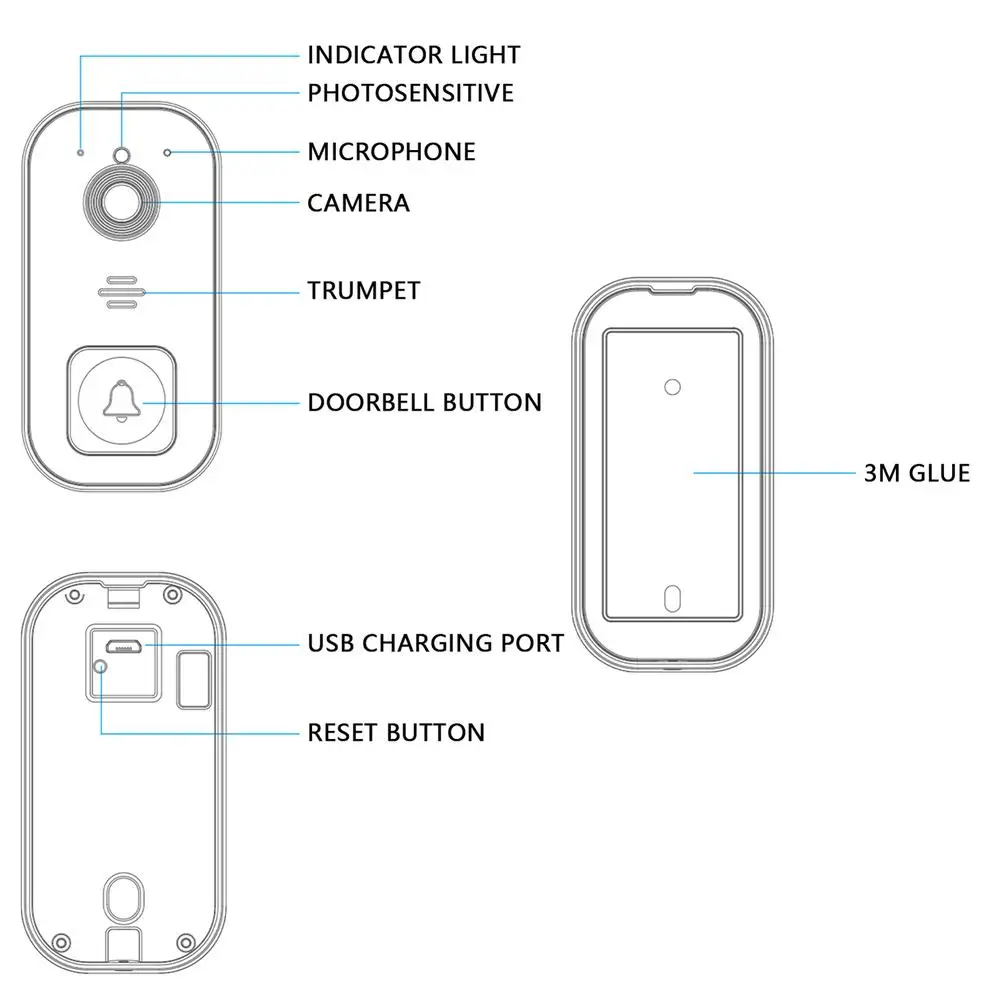 INDICATOR LIGHT
PHOTOSENSITIVE
MICROPHONE
CAMERA
TRUMPET
DOORBELL BUTTON
3M GLUE
USB CHARGING PORT
RESET BUTTON