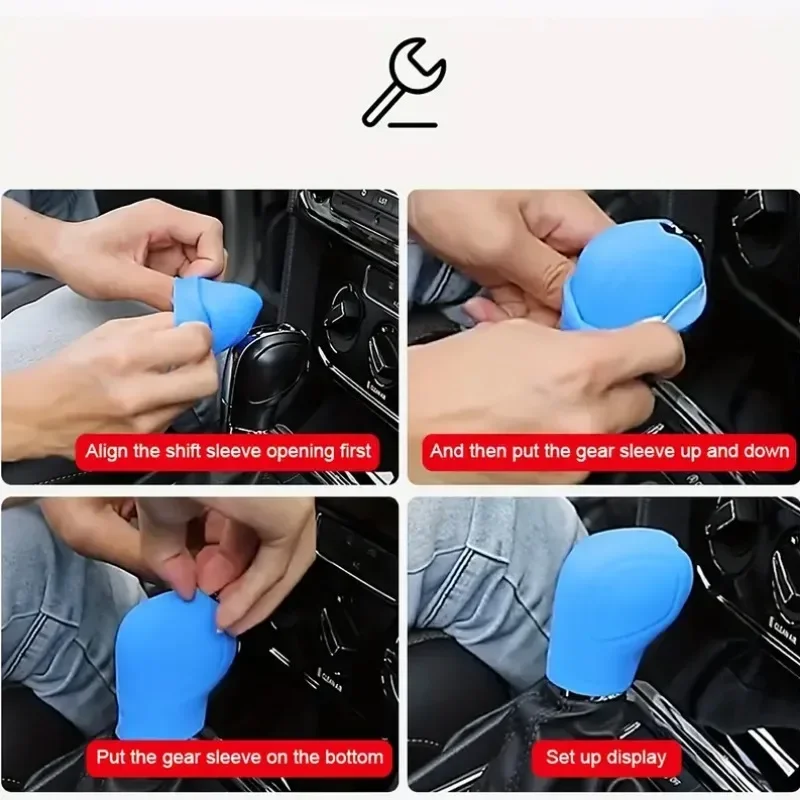 Align the shift sleeve opening first

And then put the gear sleeve up and down

Put the gear sleeve on the bottom

Set up display