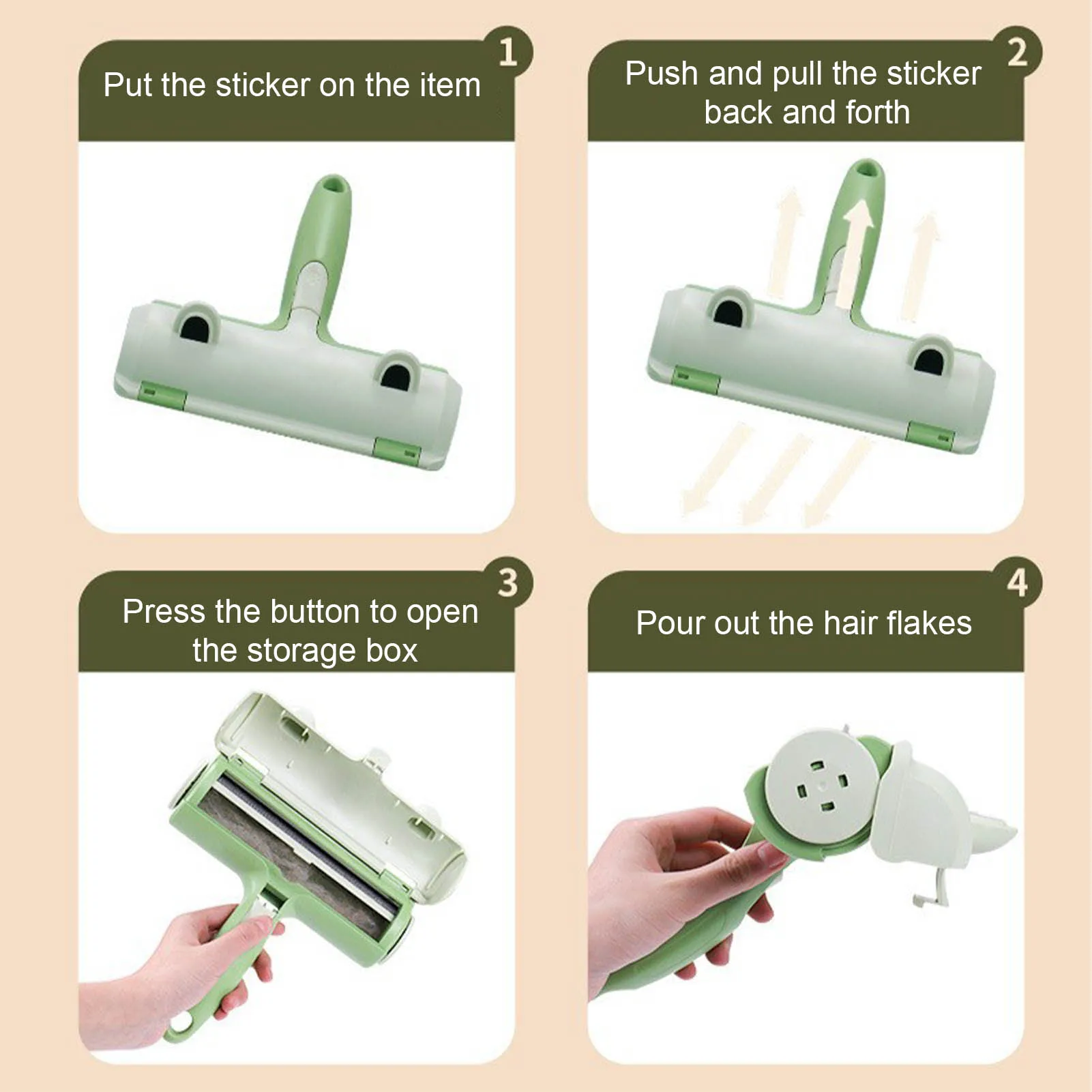 1
Put the sticker on the item

2
Push and pull the sticker back and forth

3
Press the button to open the storage box

4
Pour out the hair flakes