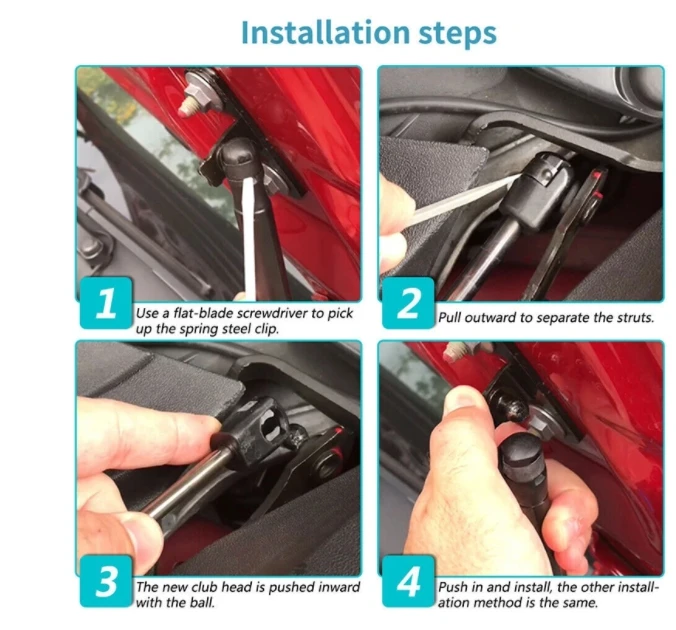 Installation steps

1 Use a flat-blade screwdriver to pick up the spring steel clip.

2 Pull outward to separate the struts.

3 The new club head is pushed inward with the ball.

4 Push in and install, the other installation method is the same.