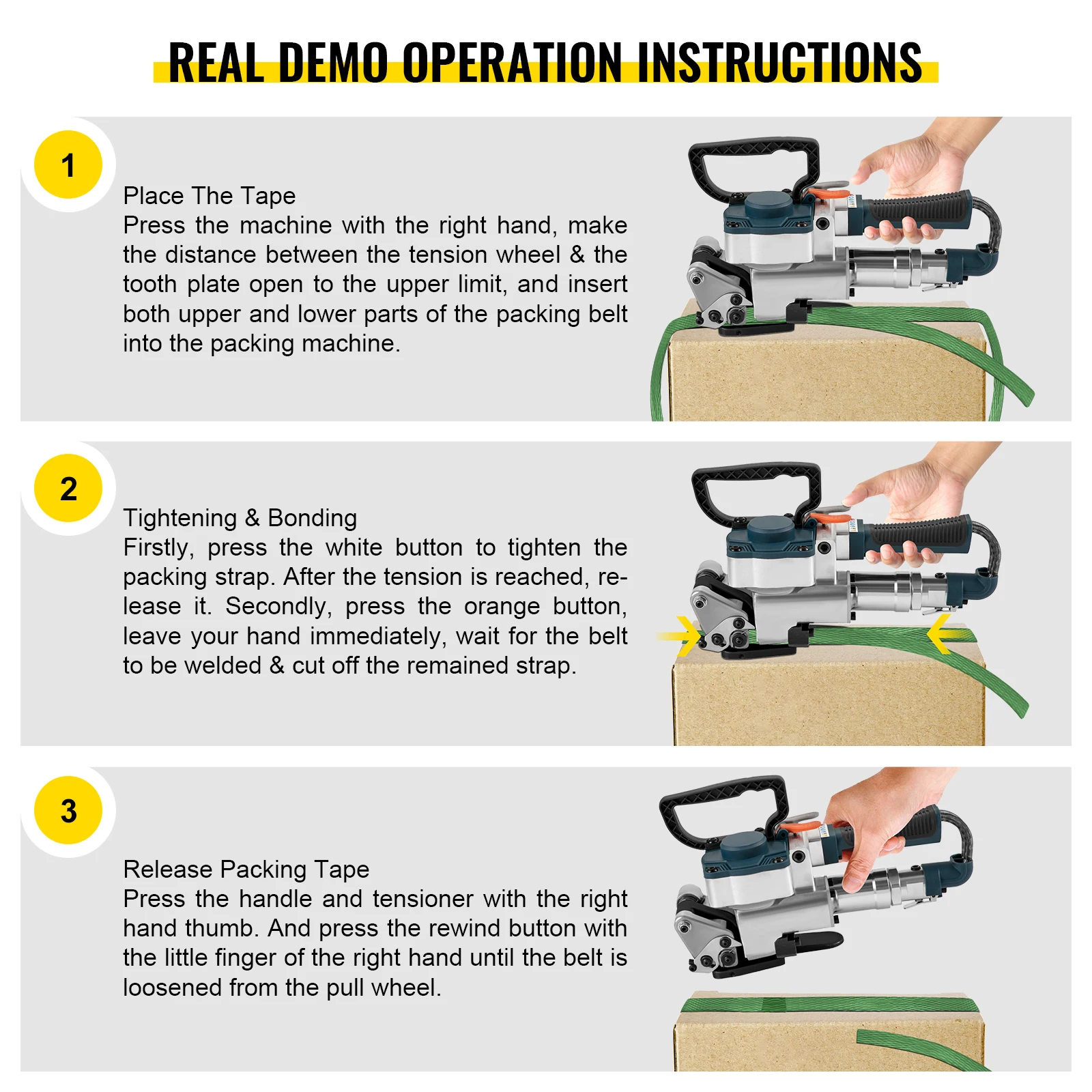 REAL DEMO OPERATION INSTRUCTIONS

1

Place The Tape
Press the machine with the right hand, make the distance between the tension wheel & the tooth plate open to the upper limit, and insert both upper and lower parts of the packing belt into the packing machine.

2

Tightening & Bonding
Firstly, press the white button to tighten the packing strap. After the tension is reached, release it. Secondly, press the orange button, leave your hand immediately, wait for the belt to be welded & cut off the remained strap.

3

Release Packing Tape
Press the handle and tensioner with the right hand thumb. And press the rewind button with the little finger of the right hand until the belt is loosened from the pull wheel.