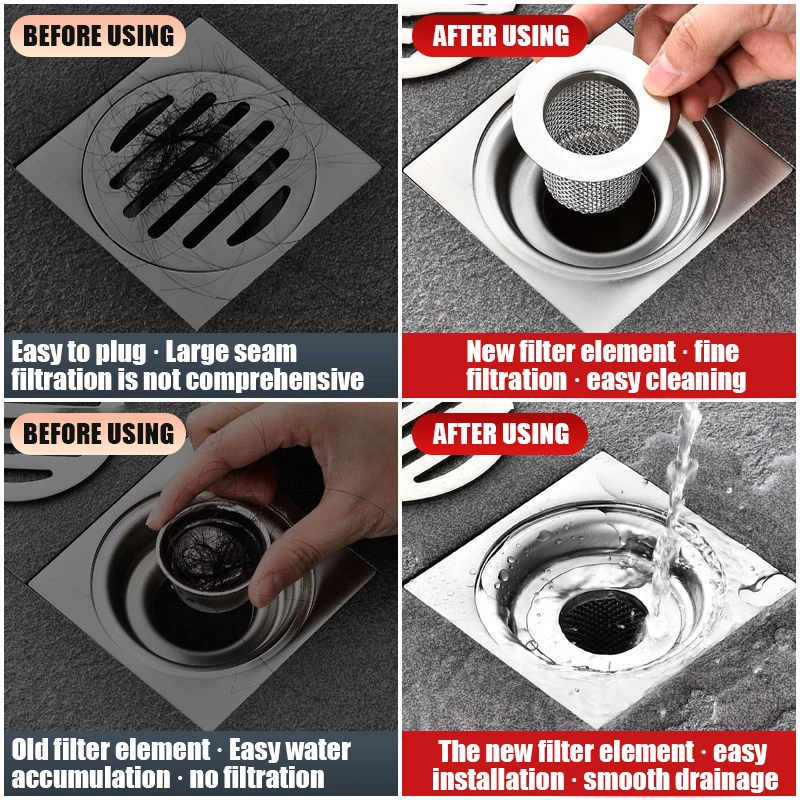 BEFORE USING

Easy to plug · Large seam filtration is not comprehensive

AFTER USING

New filter element · fine filtration · easy cleaning

BEFORE USING

Old filter element · Easy water accumulation · no filtration

AFTER USING

The new filter element · easy installation · smooth drainage